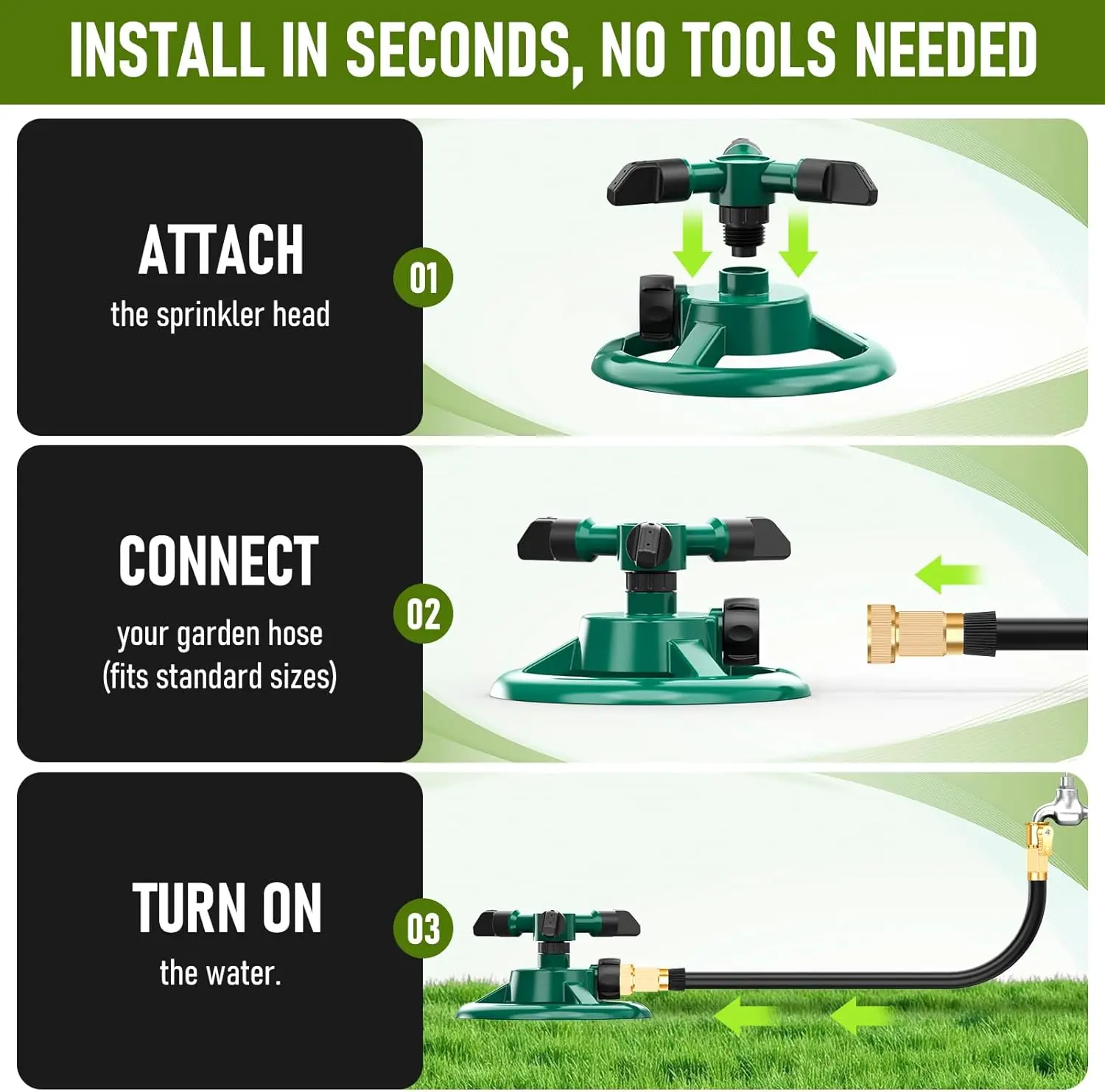 INSTALL IN SECONDS, NO TOOLS NEEDED

ATTACH
the sprinkler head

01

CONNECT
your garden hose
(fits standard sizes)

02

TURN ON
the water.

03