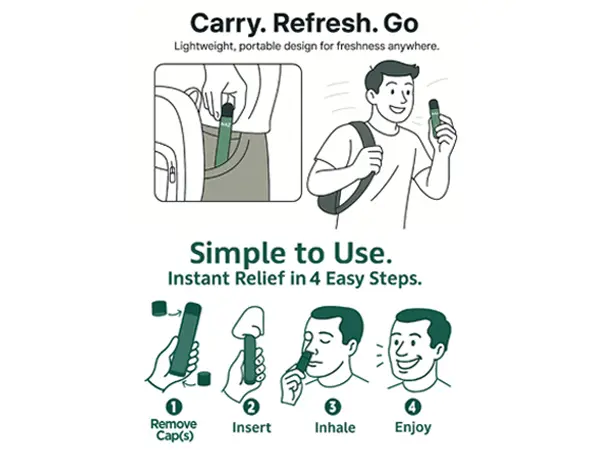 Carry. Refresh. Go
Lightweight, portable design for freshness anywhere.

Simple to Use.
Instant Relief in 4 Easy Steps.

1 Remove Cap(s)

2 Insert

3 Inhale

4 Enjoy