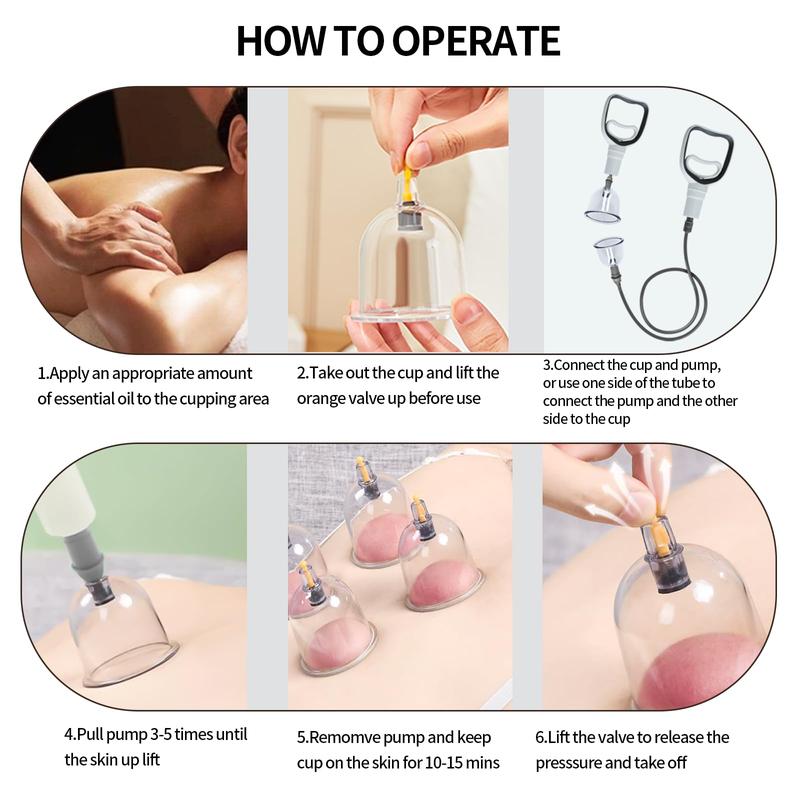 HOW TO OPERATE

1.Apply an appropriate amount of essential oil to the cupping area

2.Take out the cup and lift the orange valve up before use

3.Connect the cup and pump, or use one side of the tube to connect the pump and the other side to the cup

4.Pull pump 3-5 times until the skin up lift

5.Remomve pump and keep cup on the skin for 10-15 mins

6.Lift the valve to release the presssure and take off