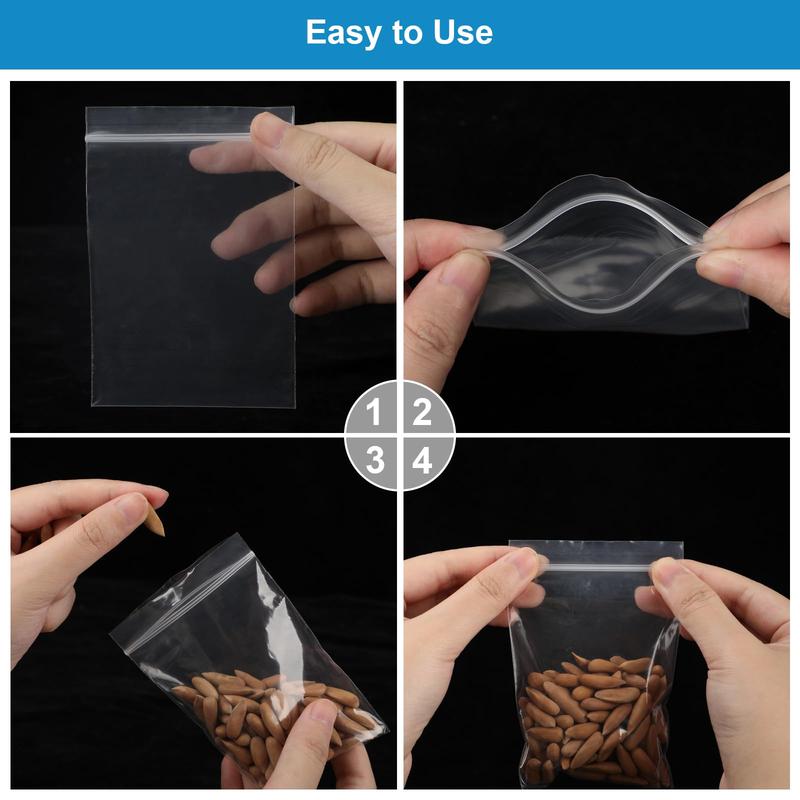 Easy to Use

1 2
3 4