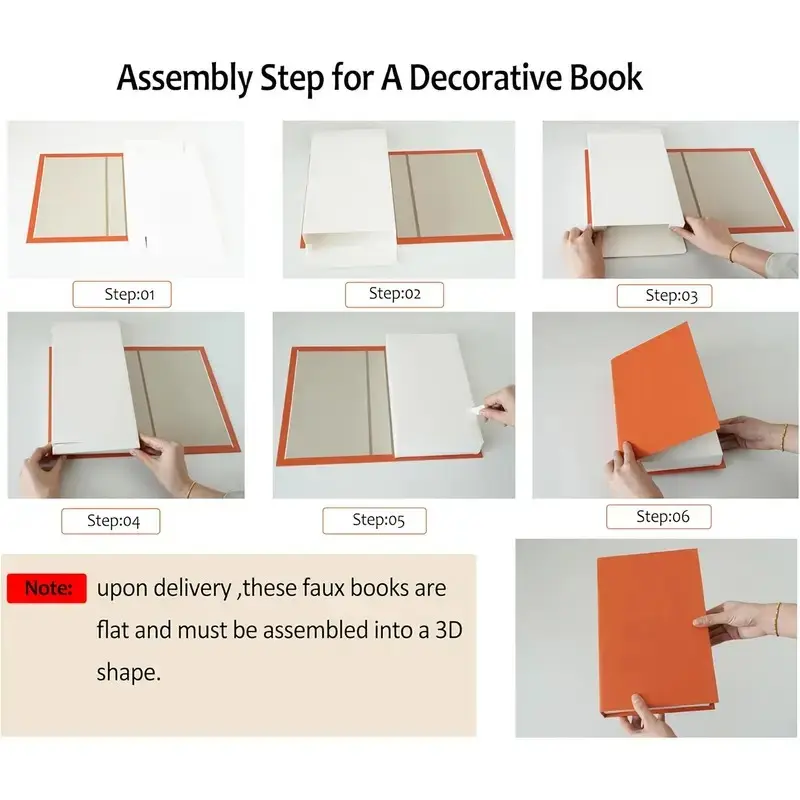 Assembly Step for A Decorative Book

Step:01

Step:02

Step:03

Step:04

Step:05

Step:06

Note: upon delivery ,these faux books are flat and must be assembled into a 3D shape.