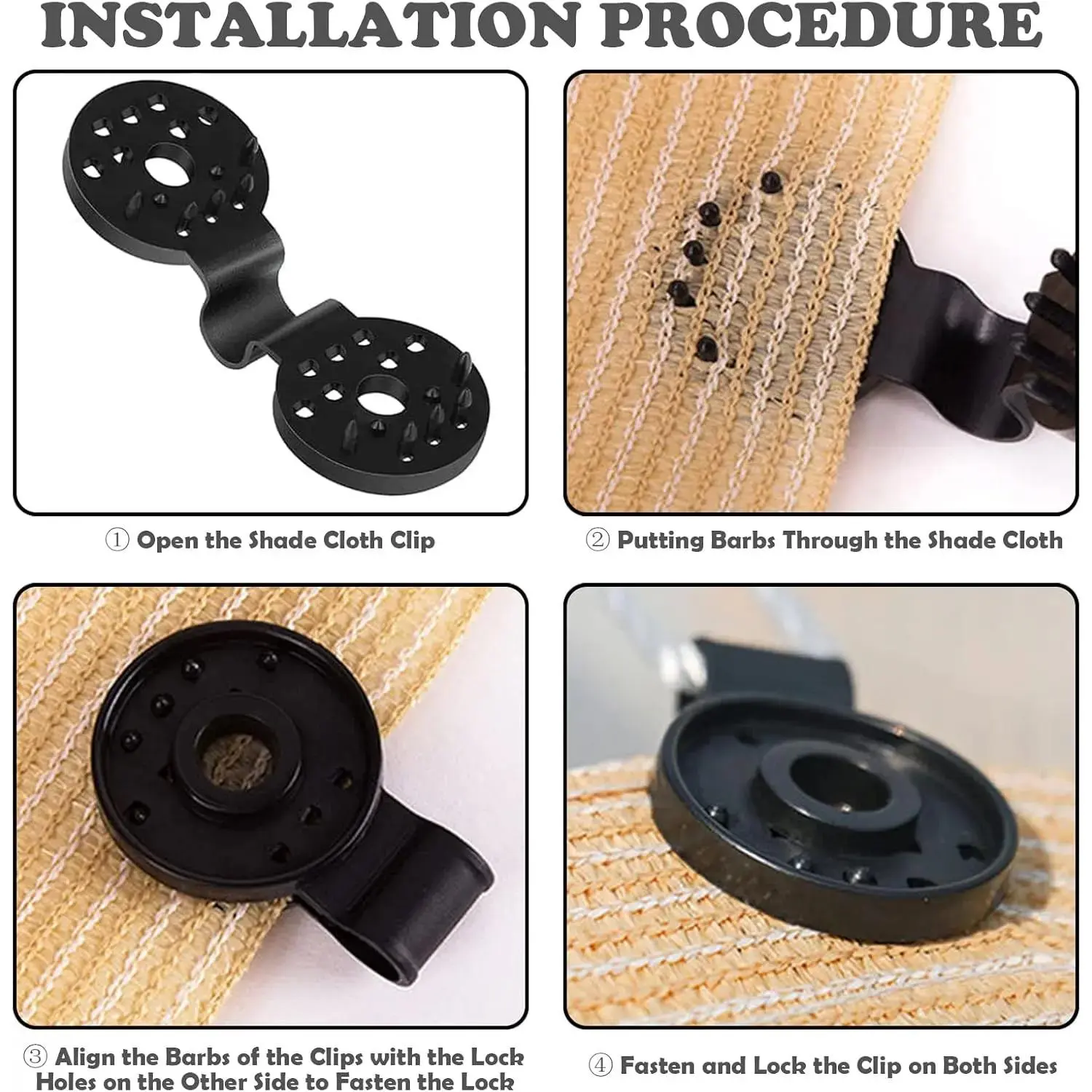 INSTALLATION PROCEDURE

① Open the Shade Cloth Clip

② Putting Barbs Through the Shade Cloth

③ Align the Barbs of the Clips with the Lock Holes on the Other Side to Fasten the Lock

④ Fasten and Lock the Clip on Both Sides