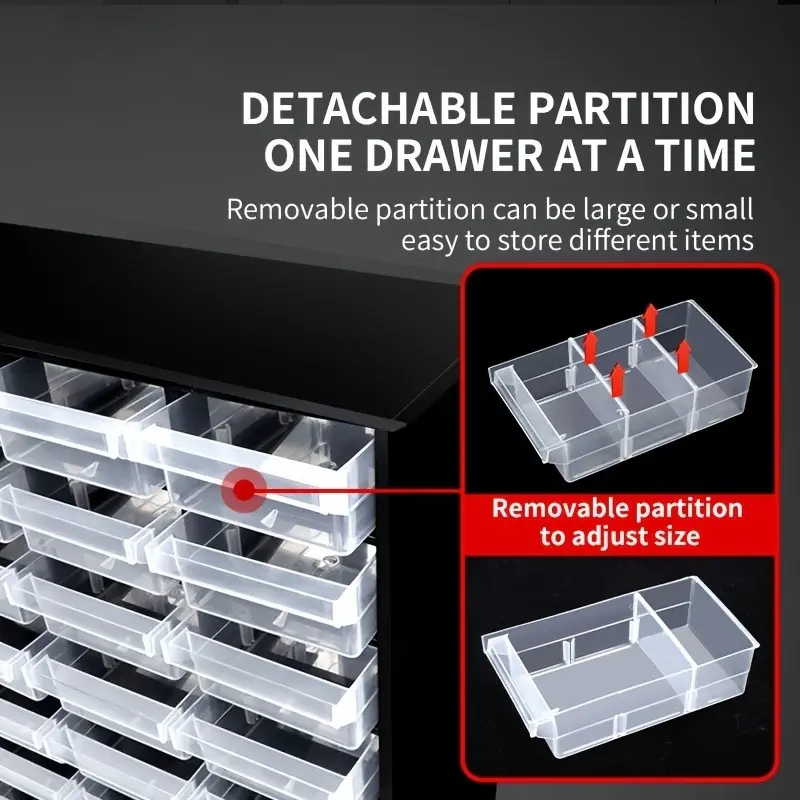 DETACHABLE PARTITION
ONE DRAWER AT A TIME

Removable partition can be large or small
easy to store different items

Removable partition
to adjust size