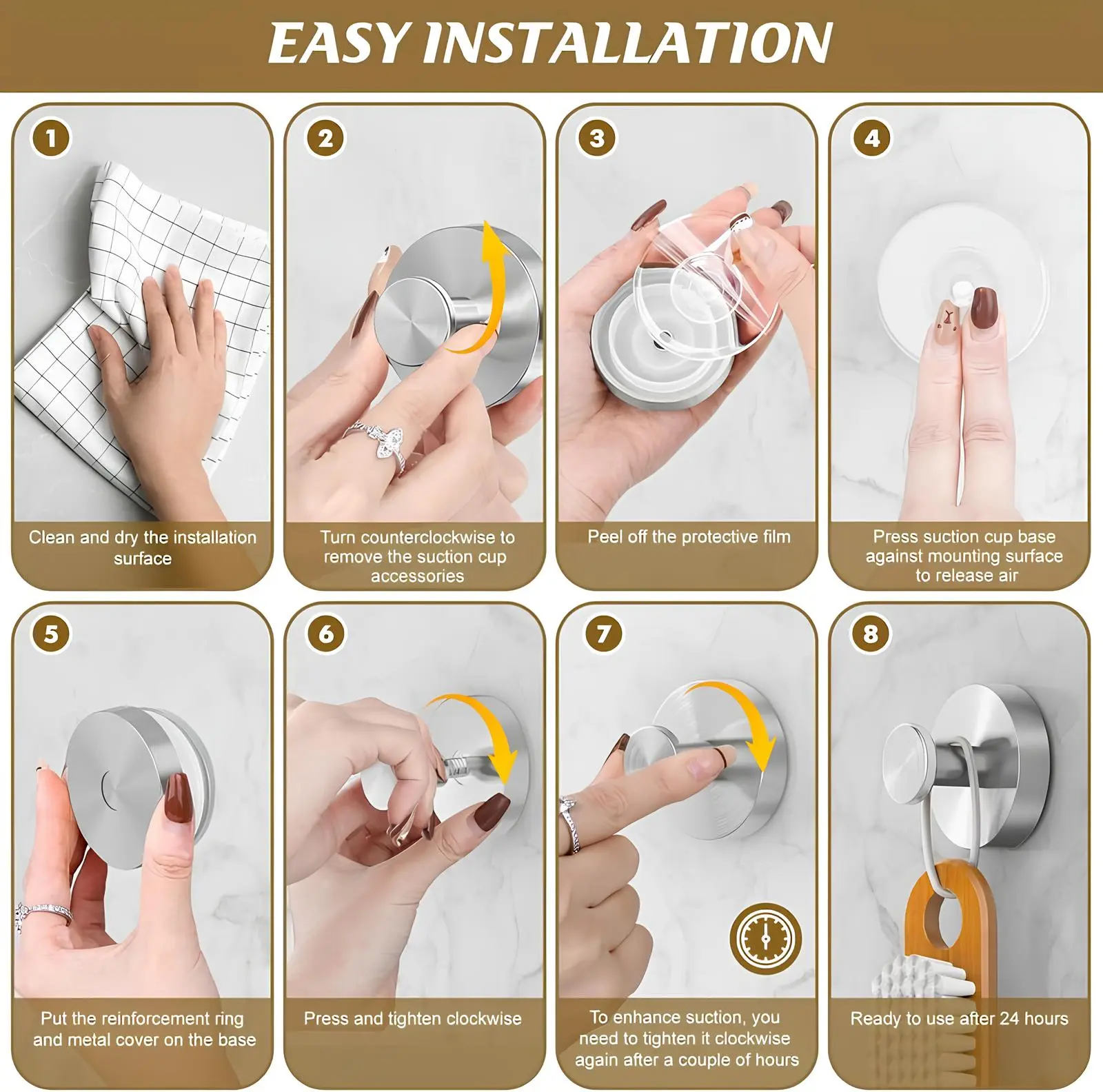 EASY INSTALLATION

1
Clean and dry the installation surface

2
Turn counterclockwise to remove the suction cup accessories

3
Peel off the protective film

4
Press suction cup base against mounting surface to release air

5
Put the reinforcement ring and metal cover on the base

6
Press and tighten clockwise

7
To enhance suction, you need to tighten it clockwise again after a couple of hours

8
Ready to use after 24 hours