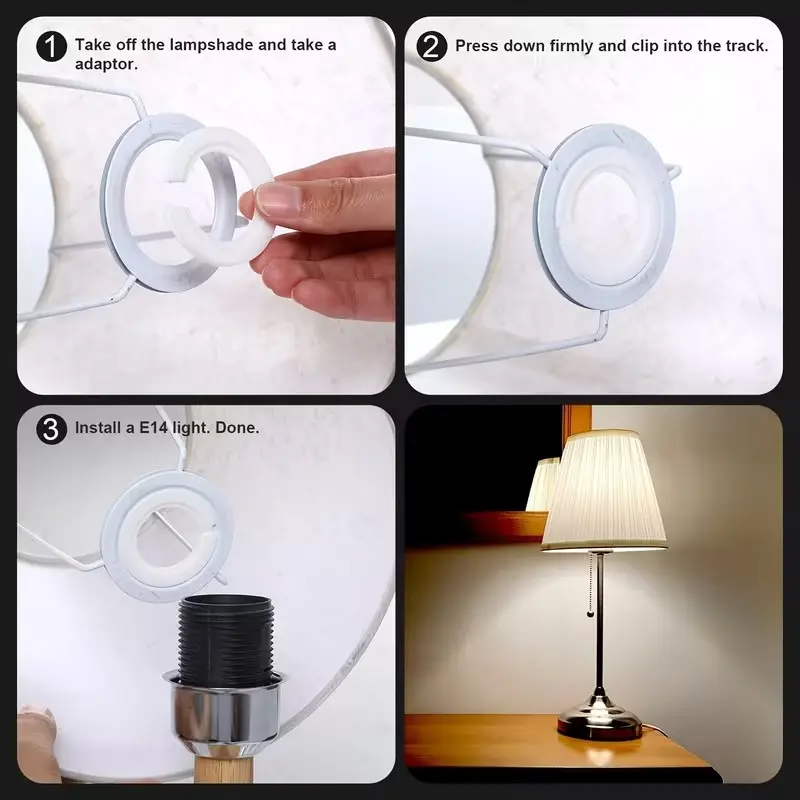 1 Take off the lampshade and take a adaptor.

2 Press down firmly and clip into the track.

3 Install a E14 light. Done.