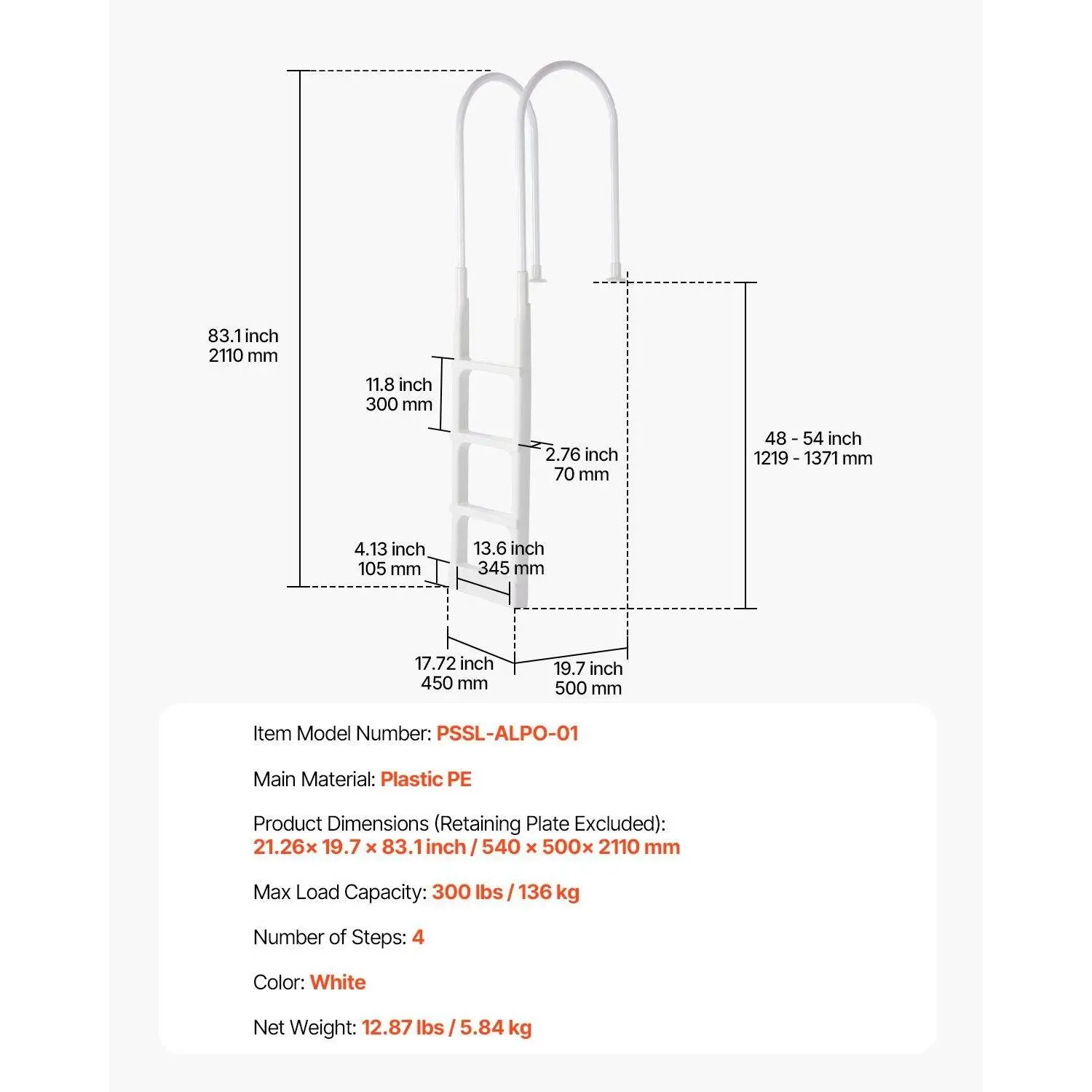 83.1 inch
2110 mm

11.8 inch
300 mm

2.76 inch
70 mm

48 - 54 inch
1219 - 1371 mm

4.13 inch
105 mm

13.6 inch
345 mm

17.72 inch
450 mm

19.7 inch
500 mm

Item Model Number: PSSL-ALPO-01

Main Material: Plastic PE

Product Dimensions (Retaining Plate Excluded):
21.26× 19.7 × 83.1 inch / 540 × 500× 2110 mm

Max Load Capacity: 300 lbs / 136 kg

Number of Steps: 4

Color: White

Net Weight: 12.87 lbs / 5.84 kg