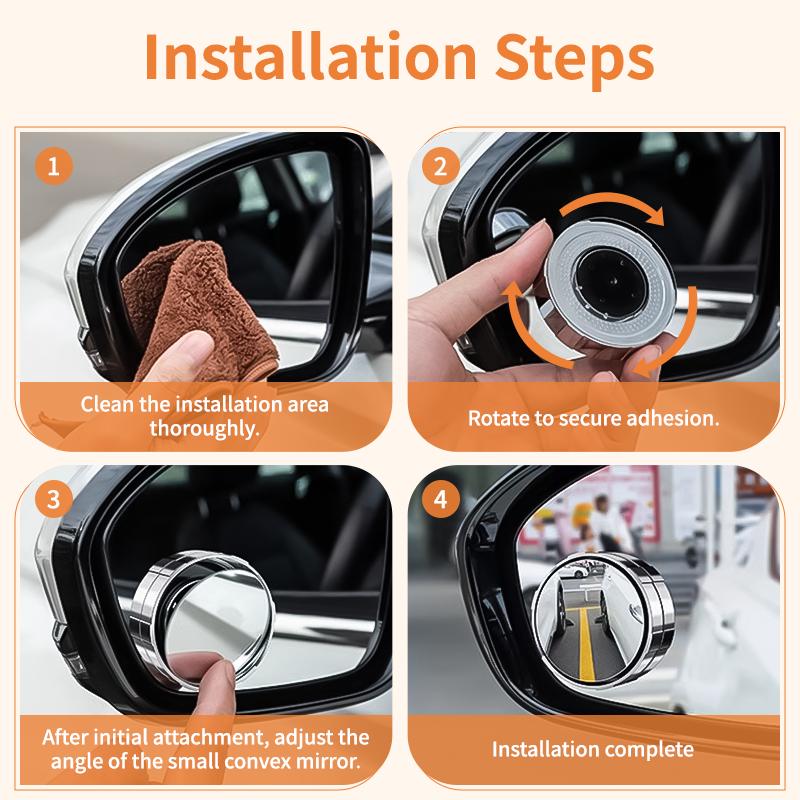 Installation Steps

1

Clean the installation area thoroughly.

2

Rotate to secure adhesion.

3

After initial attachment, adjust the angle of the small convex mirror.

4

Installation complete