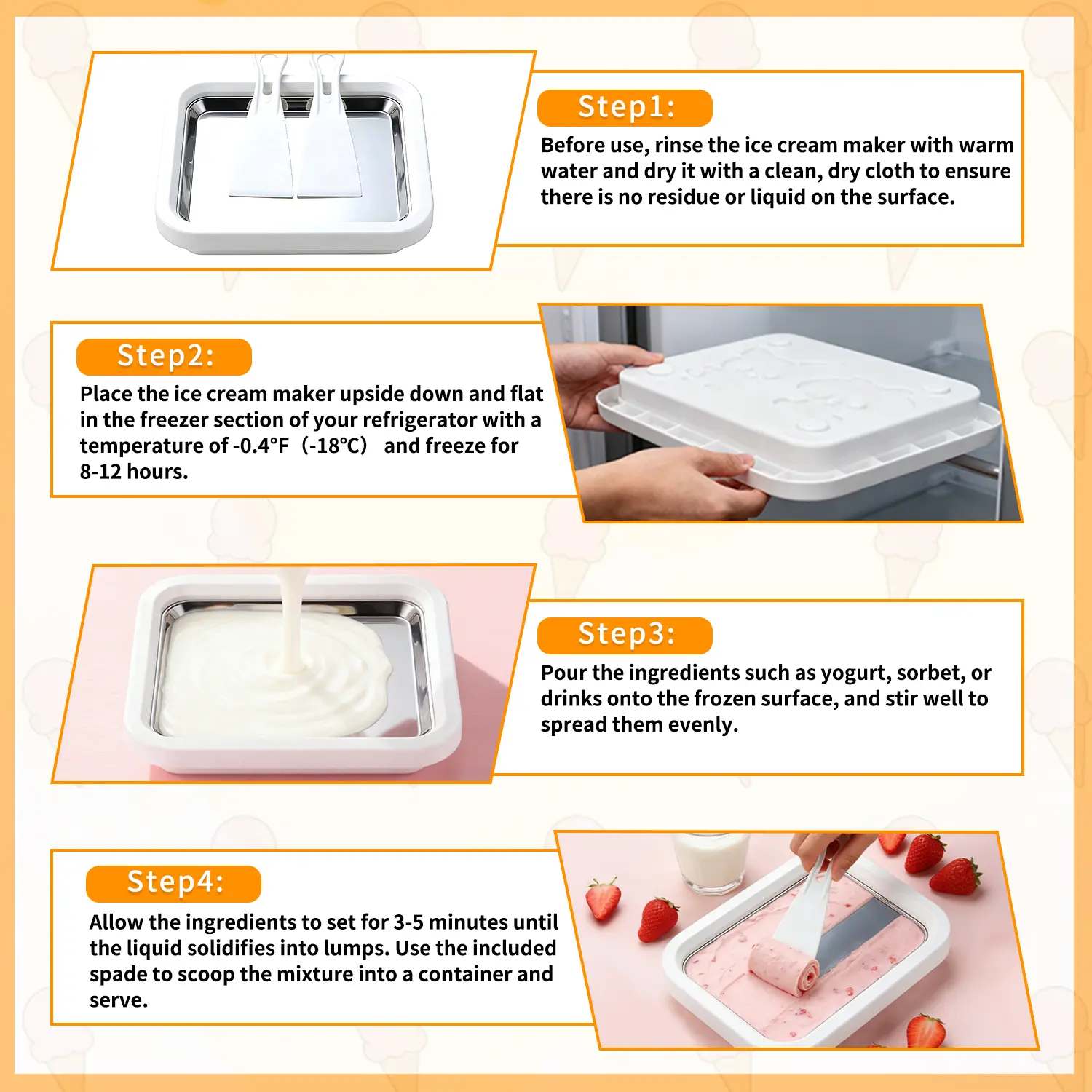 Step1:
Before use, rinse the ice cream maker with warm water and dry it with a clean, dry cloth to ensure there is no residue or liquid on the surface.

Step2:
Place the ice cream maker upside down and flat in the freezer section of your refrigerator with a temperature of -0.4°F（-18℃） and freeze for 8-12 hours.

Step3:
Pour the ingredients such as yogurt, sorbet, or drinks onto the frozen surface, and stir well to spread them evenly.

Step4:
Allow the ingredients to set for 3-5 minutes until the liquid solidifies into lumps. Use the included spade to scoop the mixture into a container and serve.