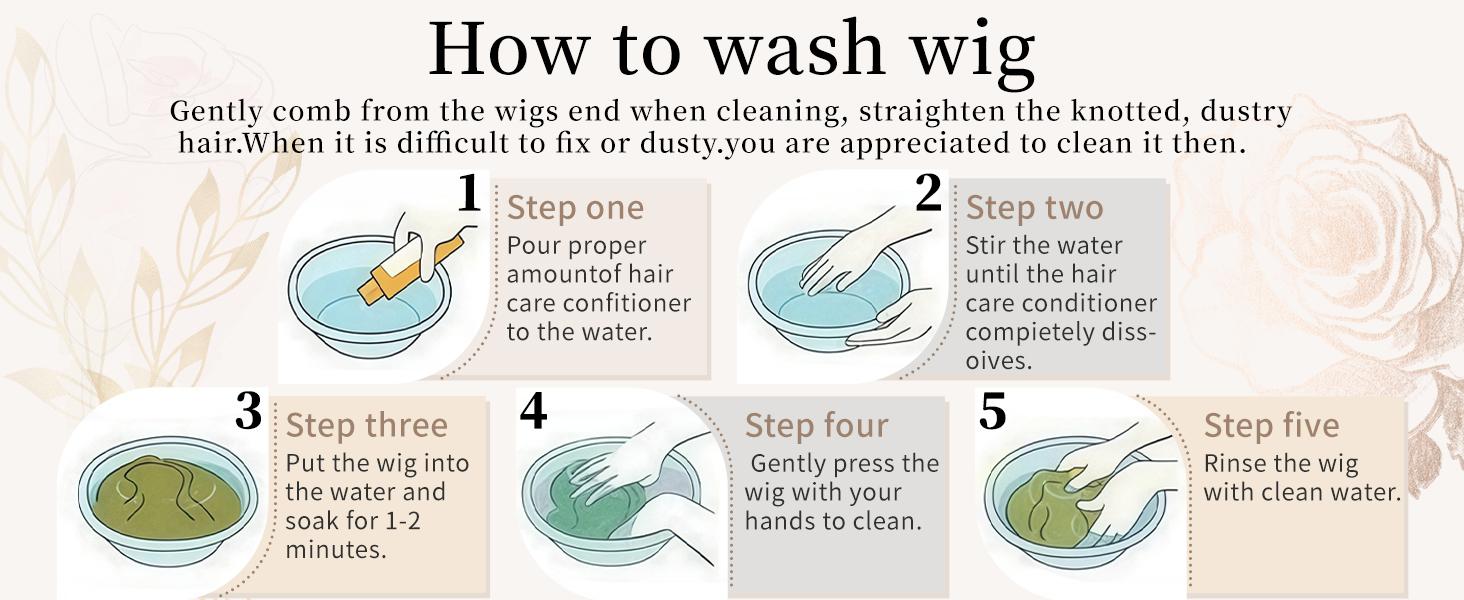 How to wash wig

Gently comb from the wigs end when cleaning, straighten the knotted, dustry hair.When it is difficult to fix or dusty.you are appreciated to clean it then.

1
Step one
Pour proper amountof hair care confitioner to the water.

2
Step two
Stir the water until the hair care conditioner compietely dissoives.

3
Step three
Put the wig into the water and soak for 1-2 minutes.

4
Step four
Gently press the wig with your hands to clean.

5
Step five
Rinse the wig with clean water.