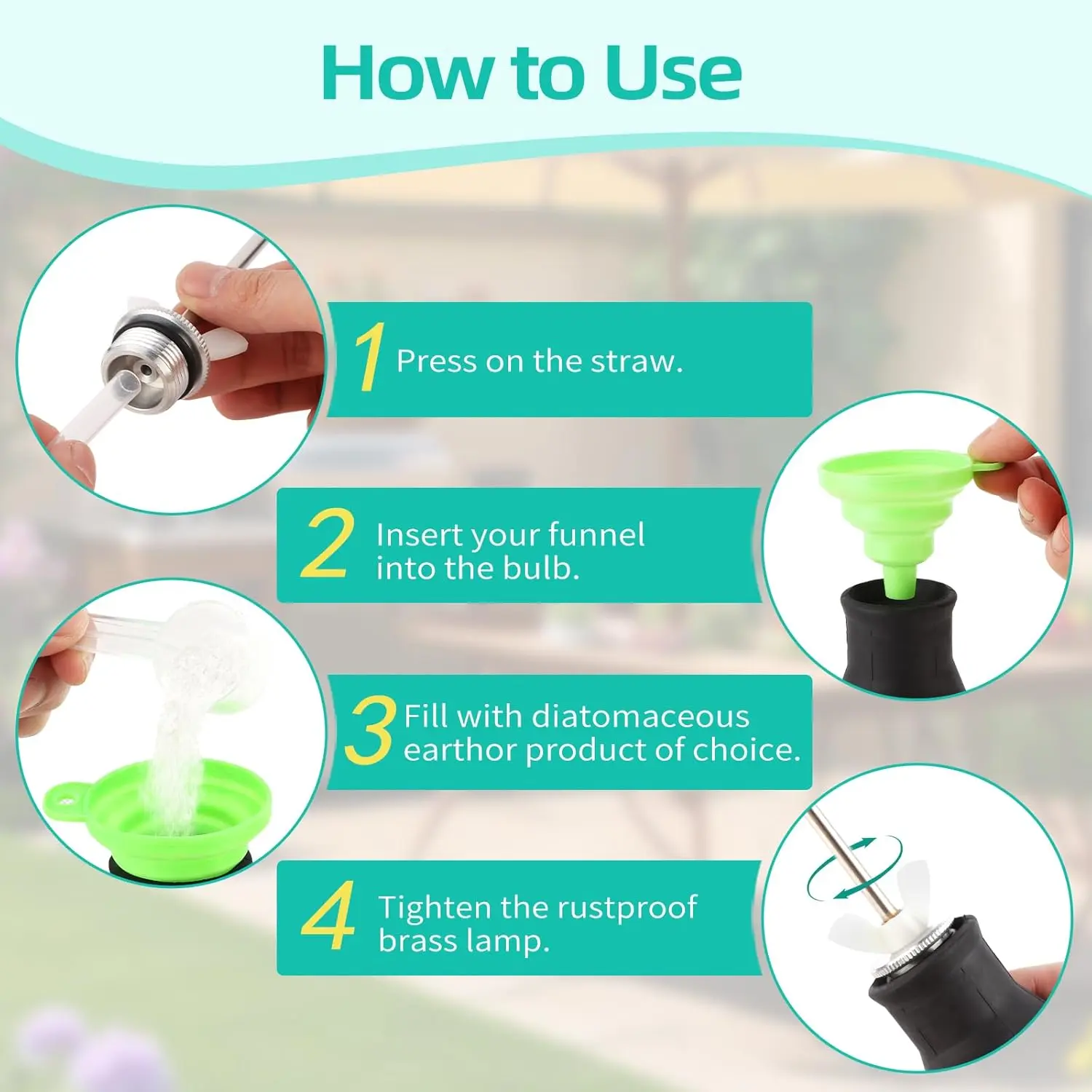 How to Use

1 Press on the straw.

2 Insert your funnel into the bulb.

3 Fill with diatomaceous earthor product of choice.

4 Tighten the rustproof brass lamp.