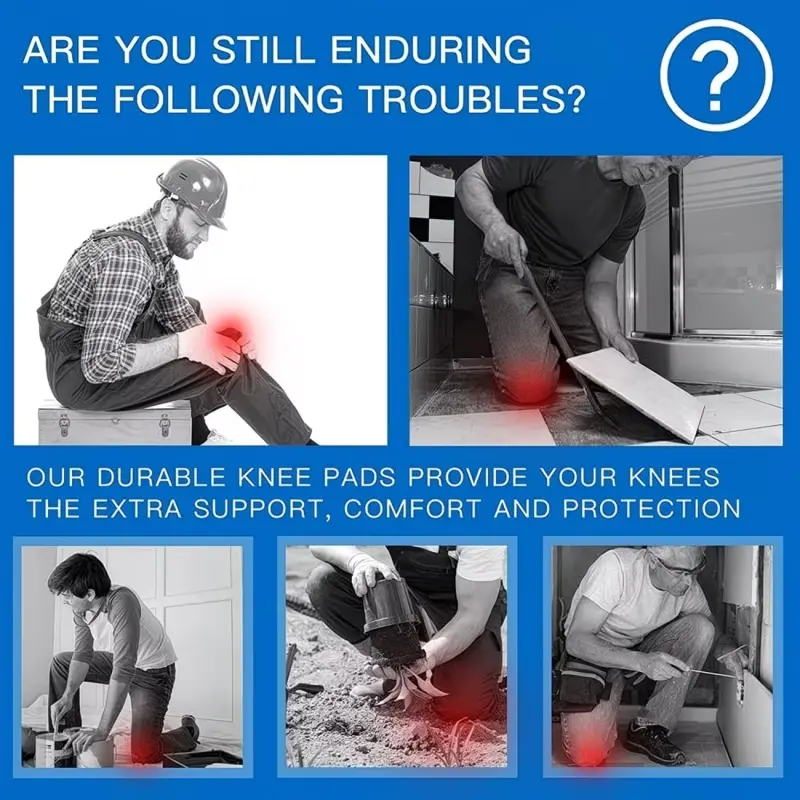 ARE YOU STILL ENDURING THE FOLLOWING TROUBLES?

?

OUR DURABLE KNEE PADS PROVIDE YOUR KNEES THE EXTRA SUPPORT, COMFORT AND PROTECTION