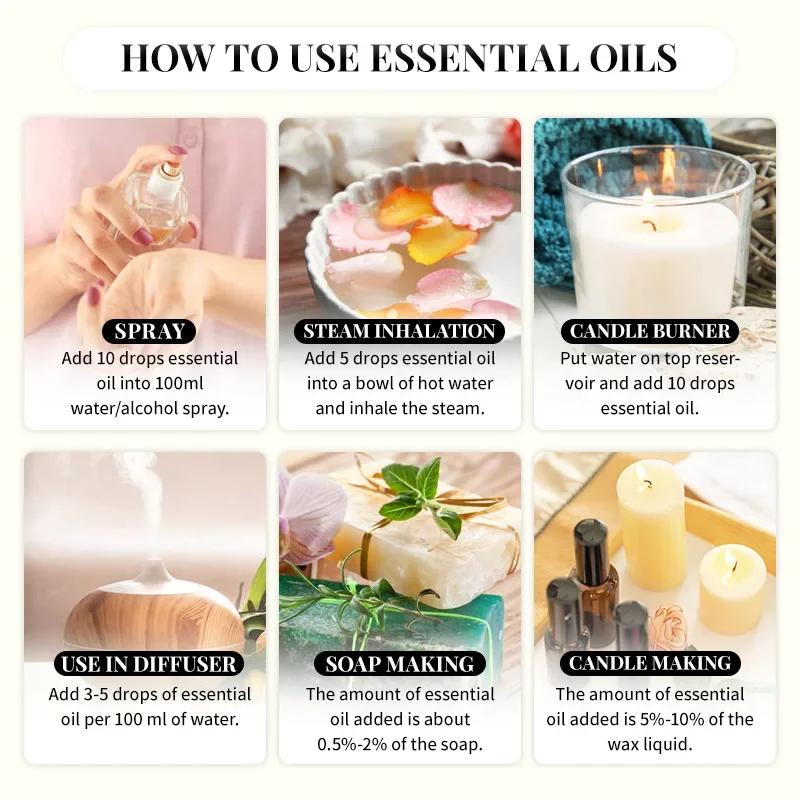 HOW TO USE ESSENTIAL OILS

SPRAY
Add 10 drops essential oil into 100ml water/alcohol spray.

STEAM INHALATION
Add 5 drops essential oil into a bowl of hot water and inhale the steam.

CANDLE BURNER
Put water on top reservoir and add 10 drops essential oil.

USE IN DIFFUSER
Add 3-5 drops of essential oil per 100 ml of water.

SOAP MAKING
The amount of essential oil added is about 0.5%-2% of the soap.

CANDLE MAKING
The amount of essential oil added is 5%-10% of the wax liquid.