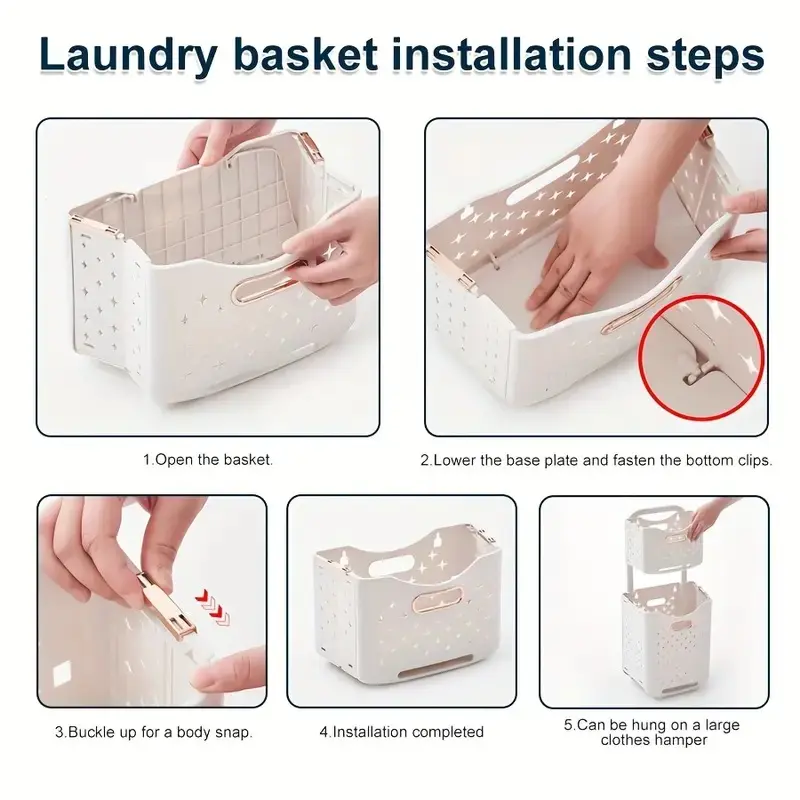 Laundry basket installation steps

1.Open the basket.

2.Lower the base plate and fasten the bottom clips.

3.Buckle up for a body snap.

4.Installation completed

5.Can be hung on a large clothes hamper