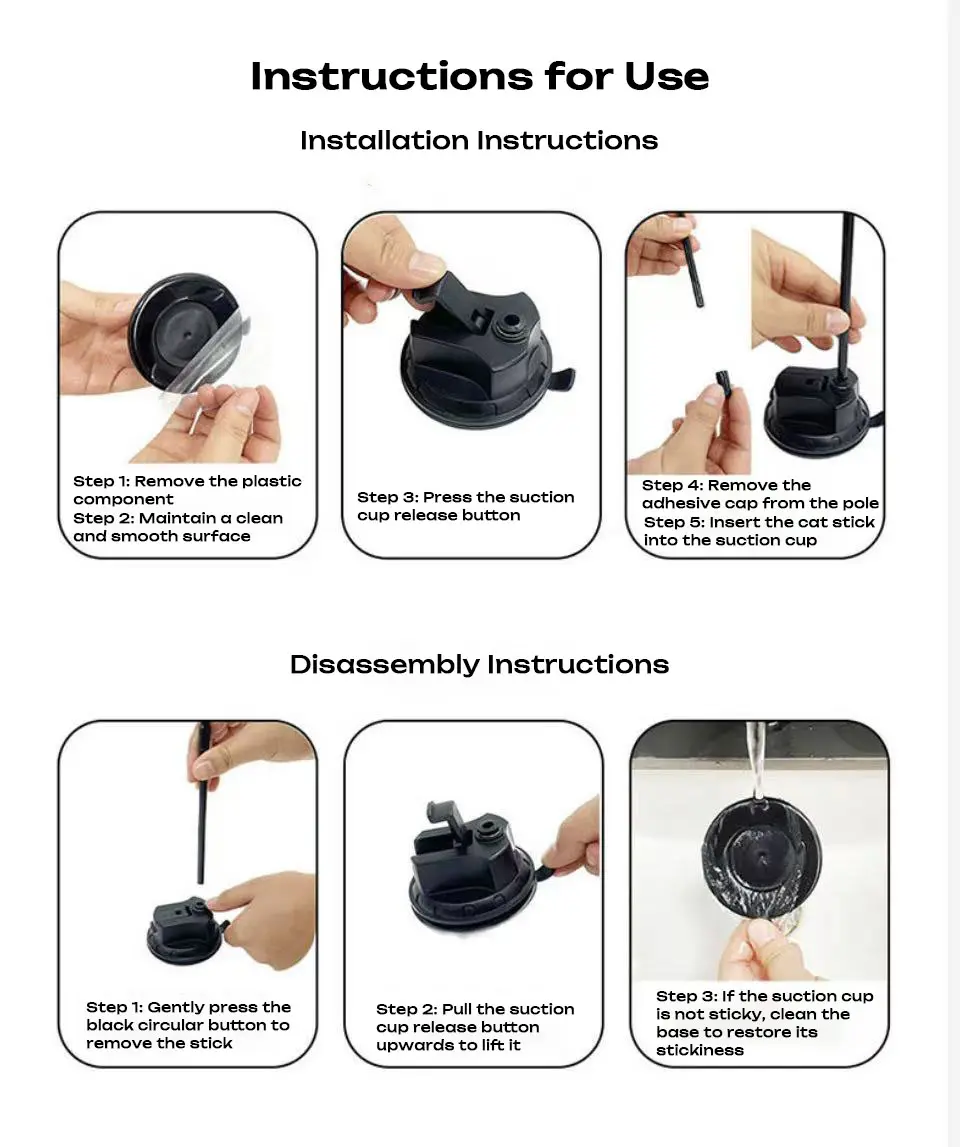 Instructions for Use

Installation Instructions

Step 1: Remove the plastic component
Step 2: Maintain a clean and smooth surface

Step 3: Press the suction cup release button

Step 4: Remove the adhesive cap from the pole
Step 5: Insert the cat stick into the suction cup

Disassembly Instructions

Step 1: Gently press the black circular button to remove the stick

Step 2: Pull the suction cup release button upwards to lift it

Step 3: If the suction cup is not sticky, clean the base to restore its stickiness