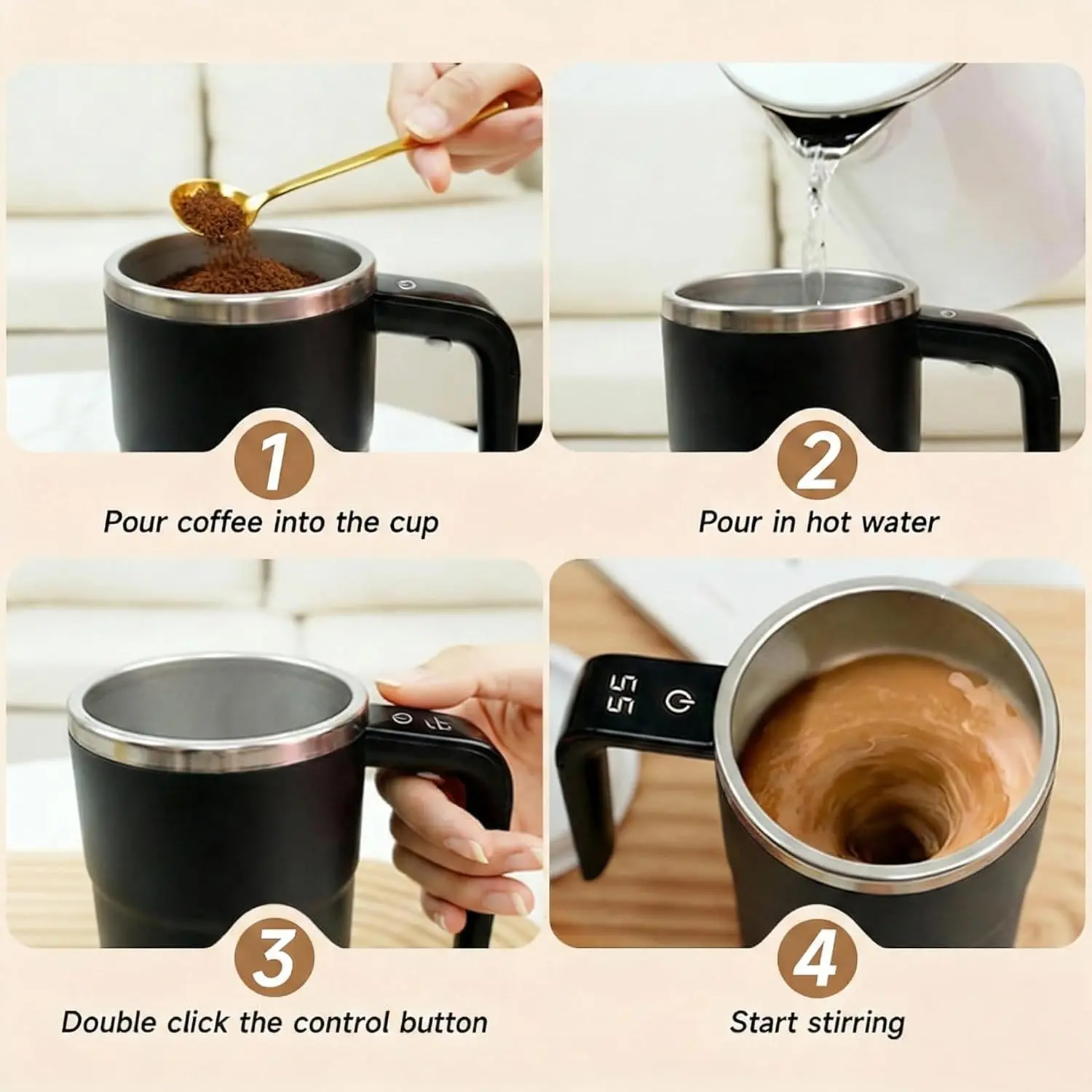 1
Pour coffee into the cup

2
Pour in hot water

3
Double click the control button

55

4
Start stirring