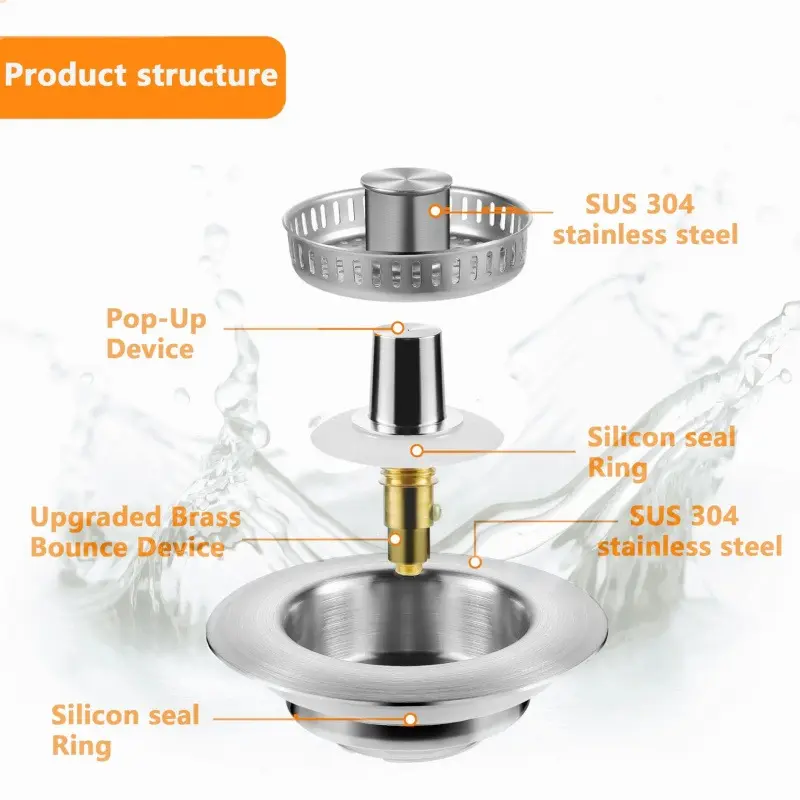 Product structure

SUS 304 stainless steel

Pop-Up Device

Silicon seal Ring

Upgraded Brass Bounce Device

SUS 304 stainless steel

Silicon seal Ring