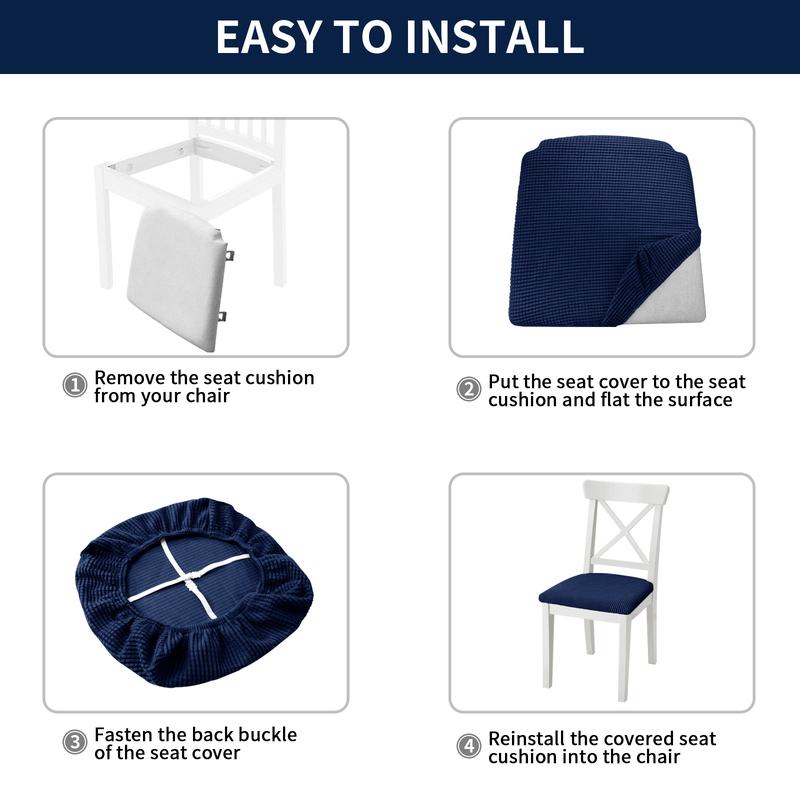 EASY TO INSTALL

1 Remove the seat cushion from your chair

2 Put the seat cover to the seat cushion and flat the surface

3 Fasten the back buckle of the seat cover

4 Reinstall the covered seat cushion into the chair