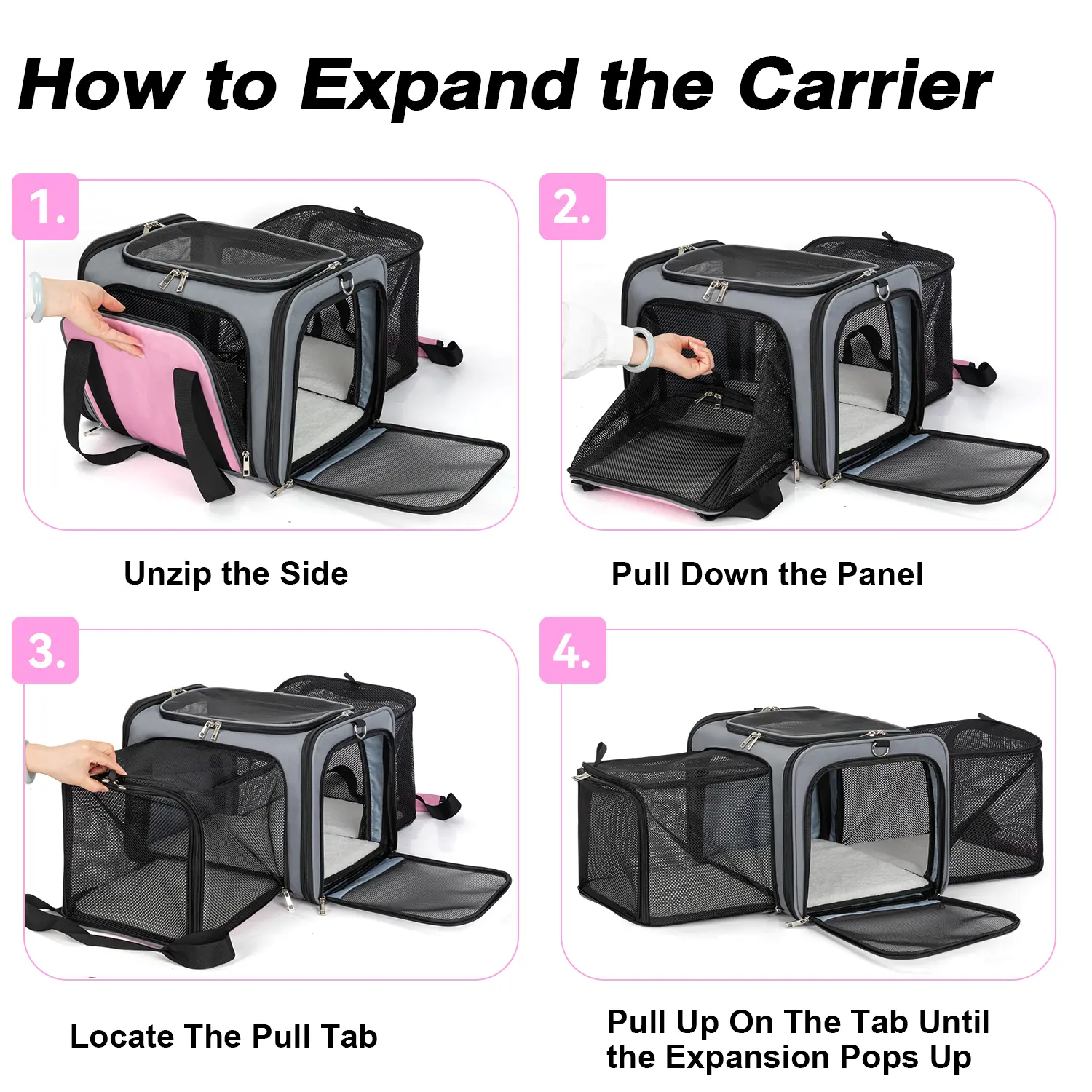 How to Expand the Carrier

1.

Unzip the Side

2.

Pull Down the Panel

3.

Locate The Pull Tab

4.

Pull Up On The Tab Until the Expansion Pops Up