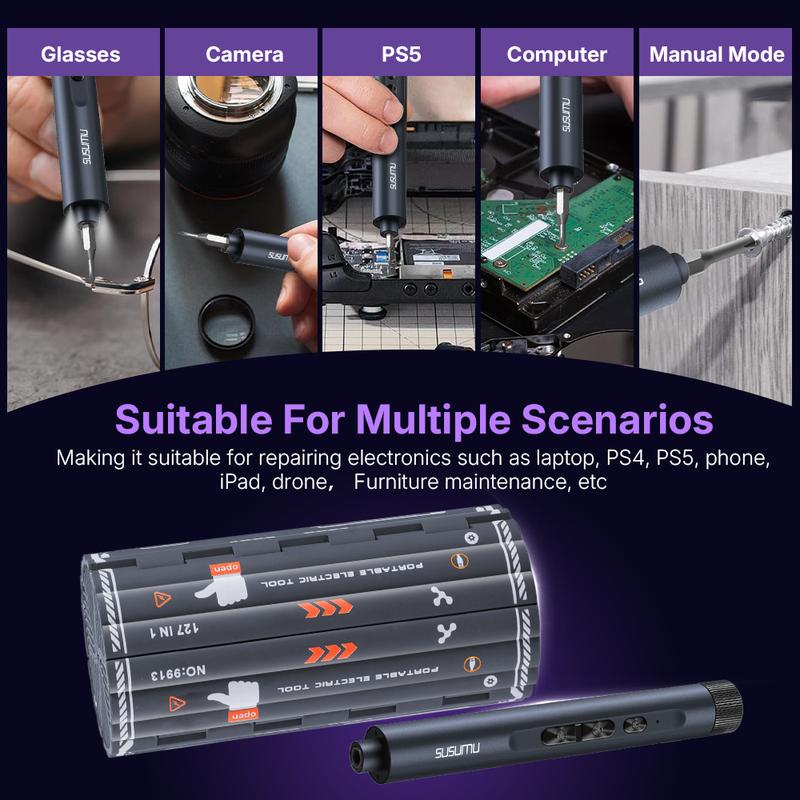 Glasses

Camera

PS5

Computer

Manual Mode

SUSUMU

SUSUMU

SUSUMU

SUSUMU

Suitable For Multiple Scenarios

Making it suitable for repairing electronics such as laptop, PS4, PS5, phone, iPad, drone， Furniture maintenance, etc

open

PORTABLE ELECTRIC TOOL

127 IN 1

NO:9913

PORTABLE ELECTRIC TOOL

open

SUSUMU