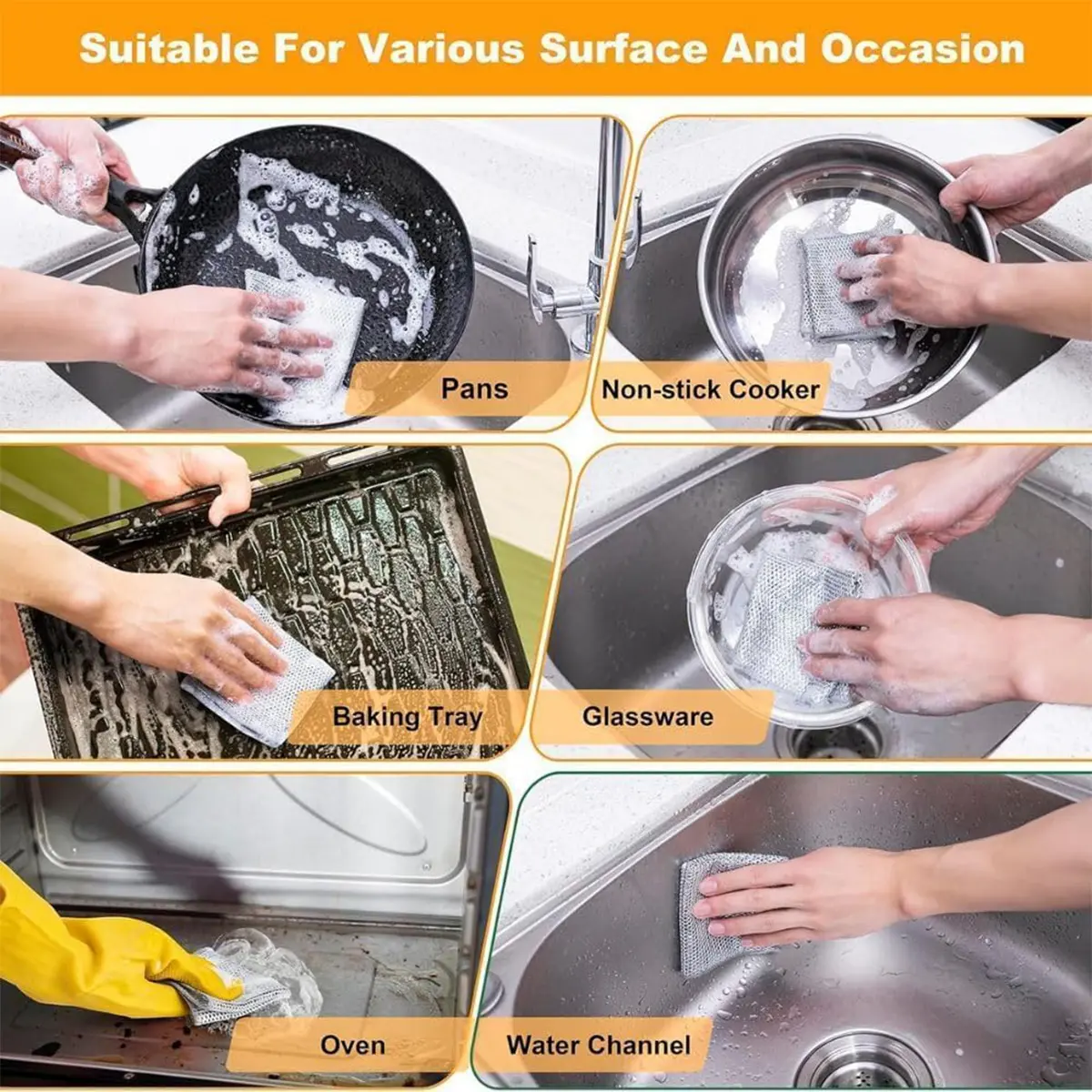 Suitable For Various Surface And Occasion

Pans

Non-stick Cooker

Baking Tray

Glassware

Oven

Water Channel