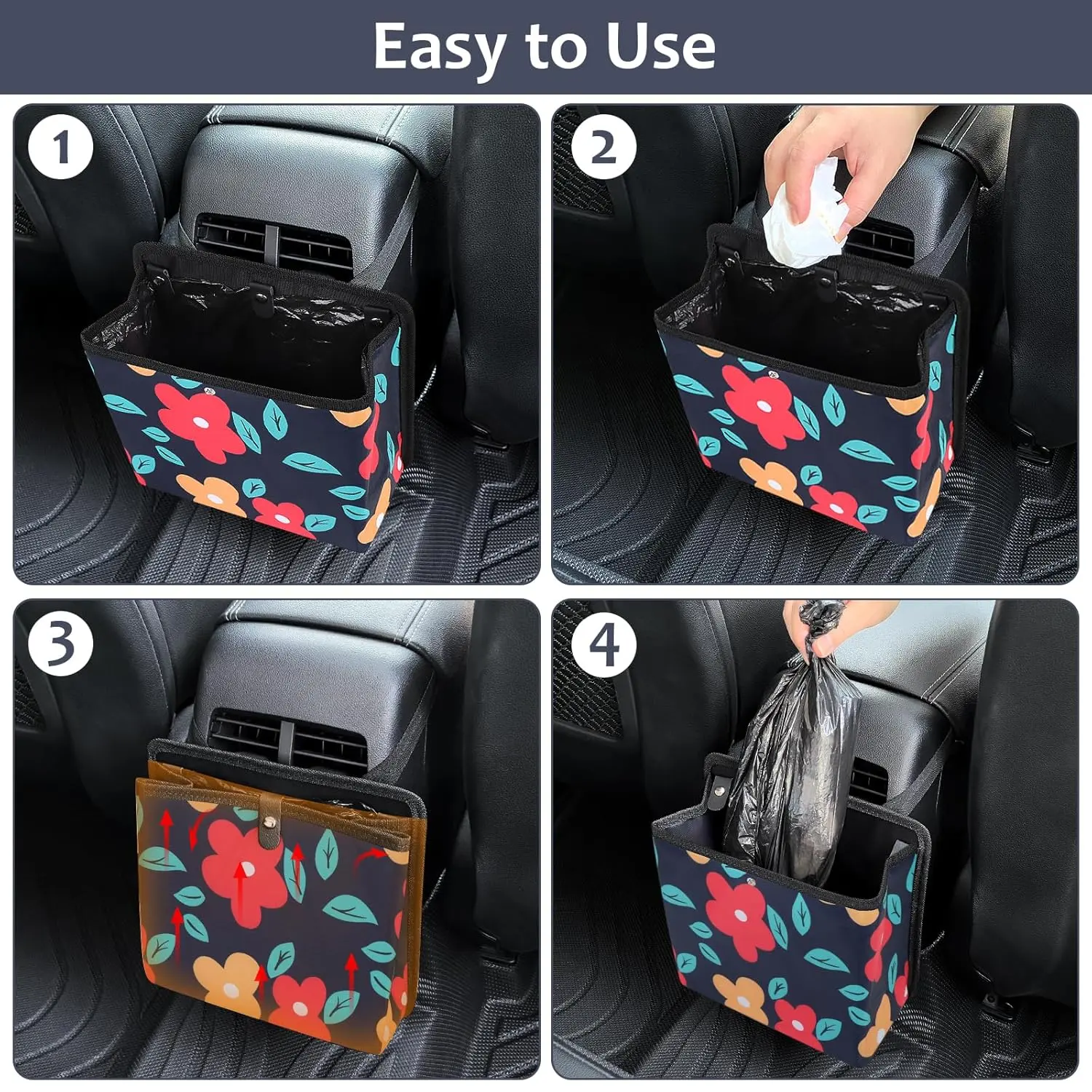 Easy to Use

1

2

3

4