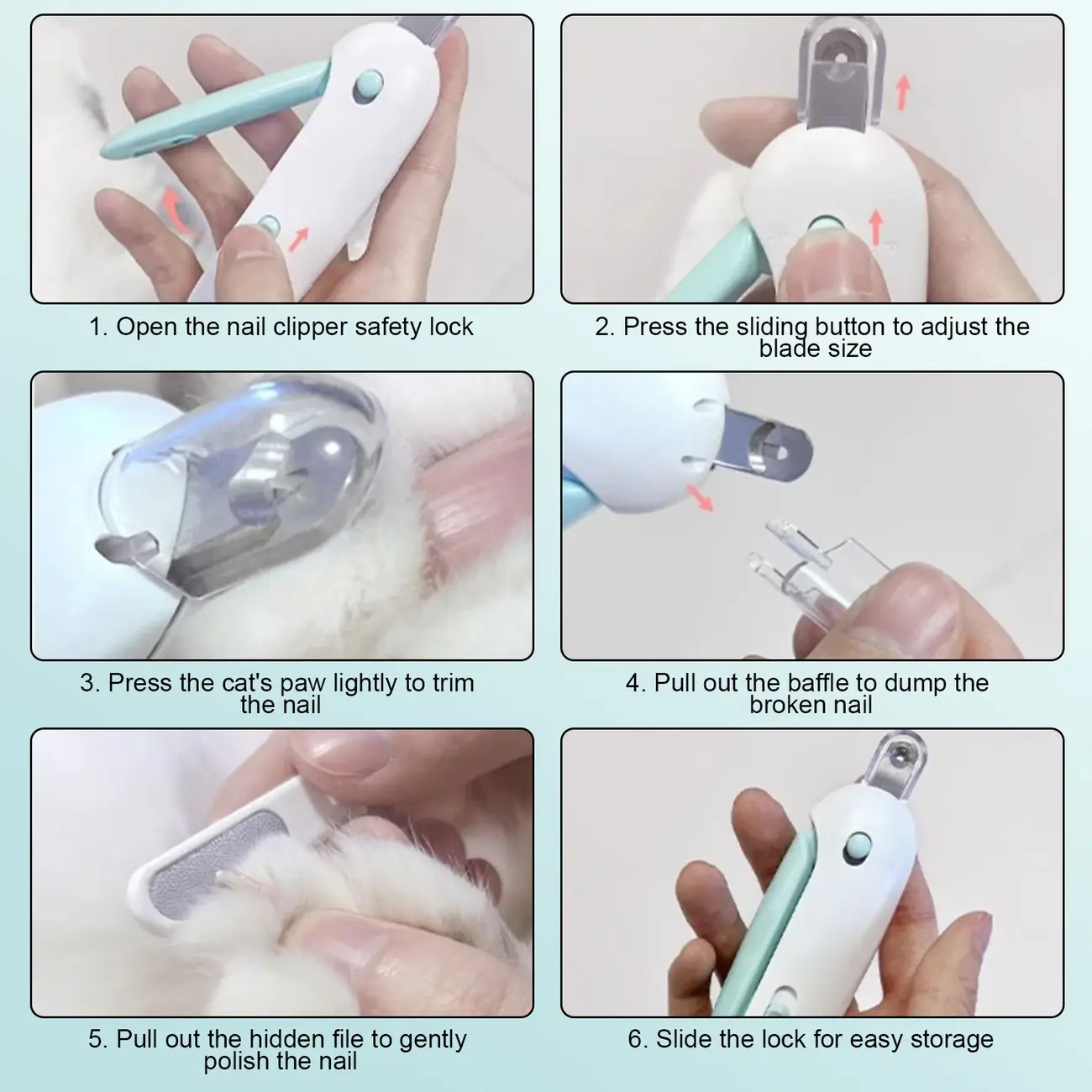 1. Open the nail clipper safety lock

2. Press the sliding button to adjust the blade size

3. Press the cat's paw lightly to trim the nail

4. Pull out the baffle to dump the broken nail

5. Pull out the hidden file to gently polish the nail

6. Slide the lock for easy storage