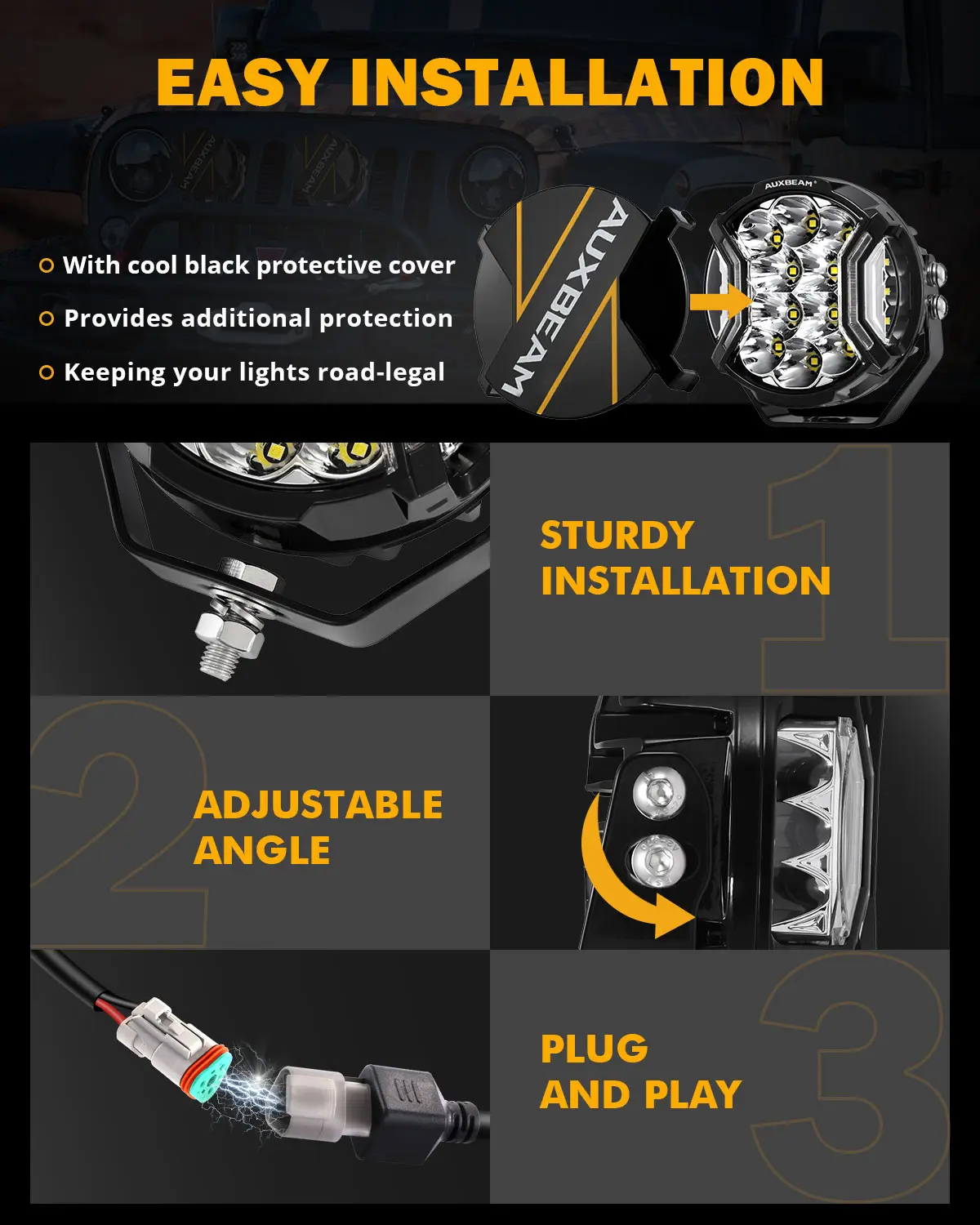 EASY INSTALLATION

With cool black protective cover

Provides additional protection

Keeping your lights road-legal

AUXBEAM

AUXBEAM

1

STURDY INSTALLATION

2

ADJUSTABLE ANGLE

3

PLUG AND PLAY