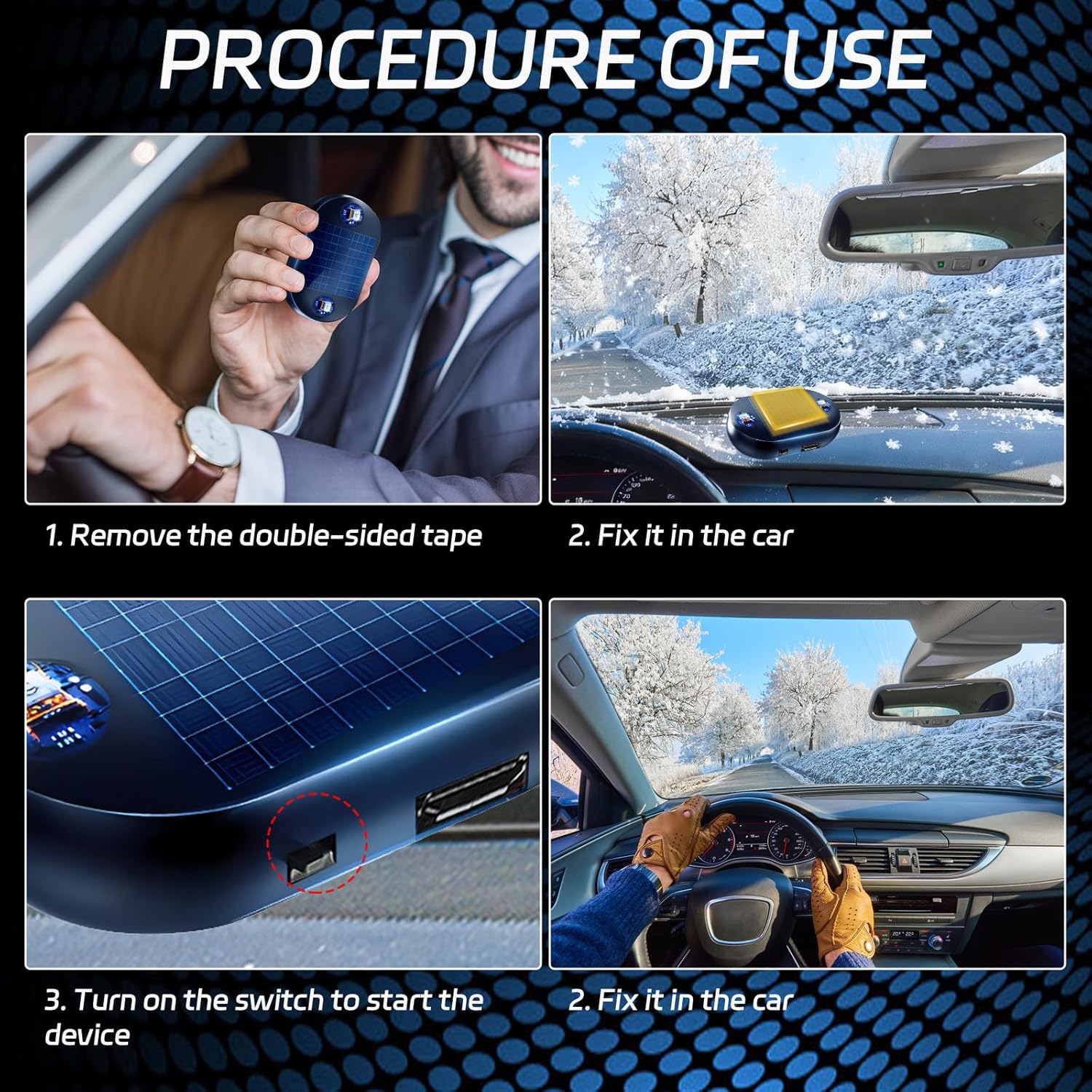 PROCEDURE OF USE

1. Remove the double-sided tape

2. Fix it in the car

3. Turn on the switch to start the device

2. Fix it in the car