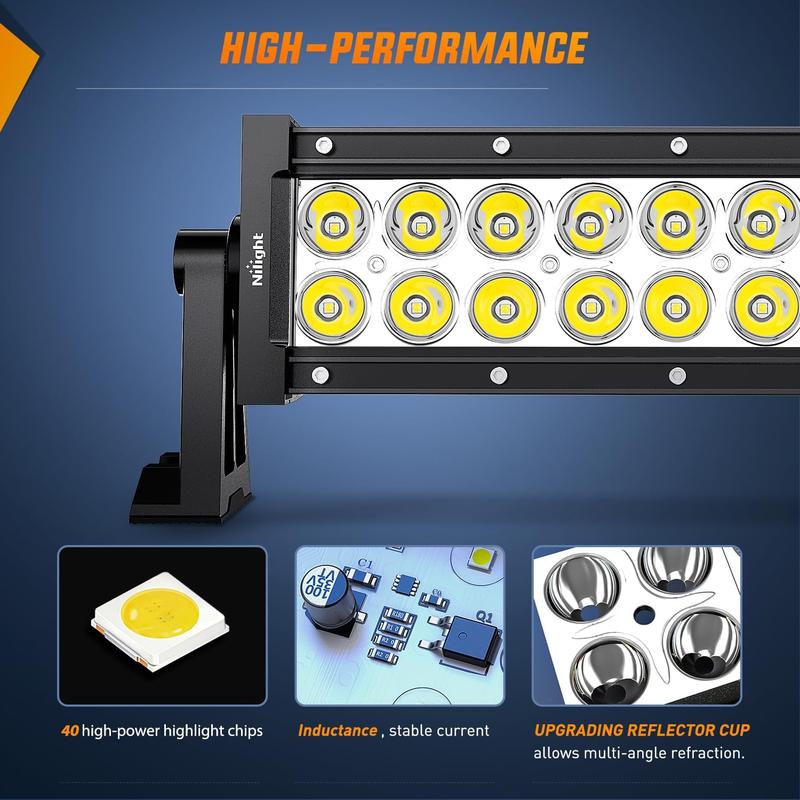 HIGH-PERFORMANCE

Nilight

C1

100 35V

Q1

40 high-power highlight chips

Inductance , stable current

UPGRADING REFLECTOR CUP allows multi-angle refraction.