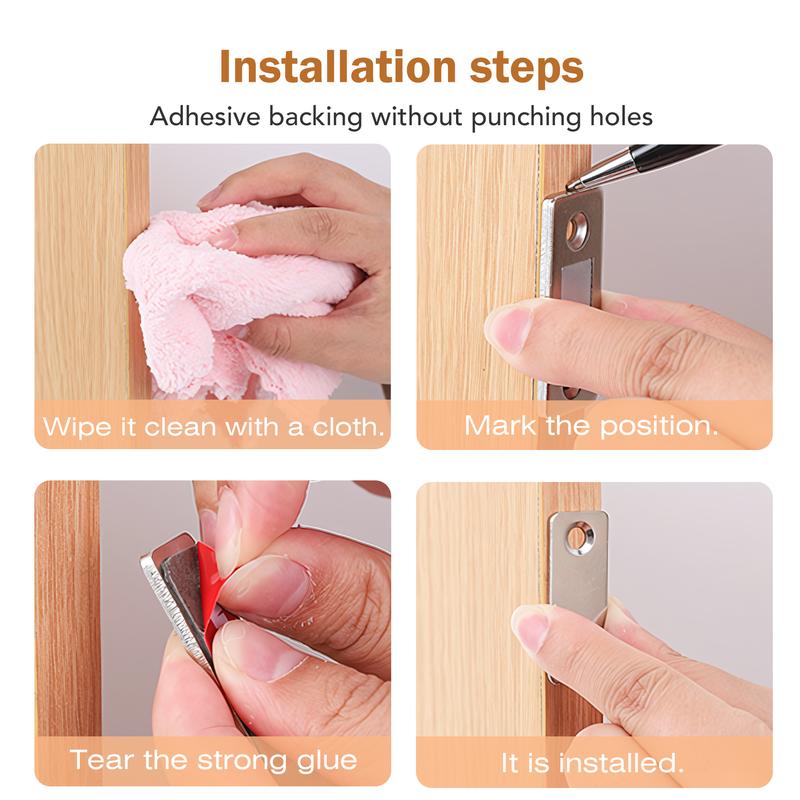 Installation steps

Adhesive backing without punching holes

Wipe it clean with a cloth.

Mark the position.

Tear the strong glue

It is installed.