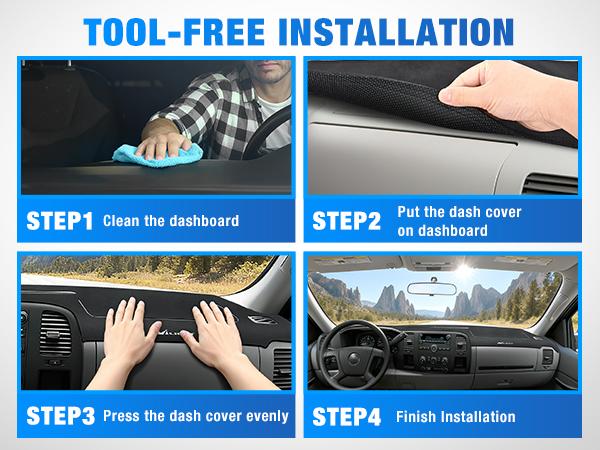 TOOL-FREE INSTALLATION

STEP1 Clean the dashboard

STEP2 Put the dash cover on dashboard

STEP3 Press the dash cover evenly

STEP4 Finish Installation