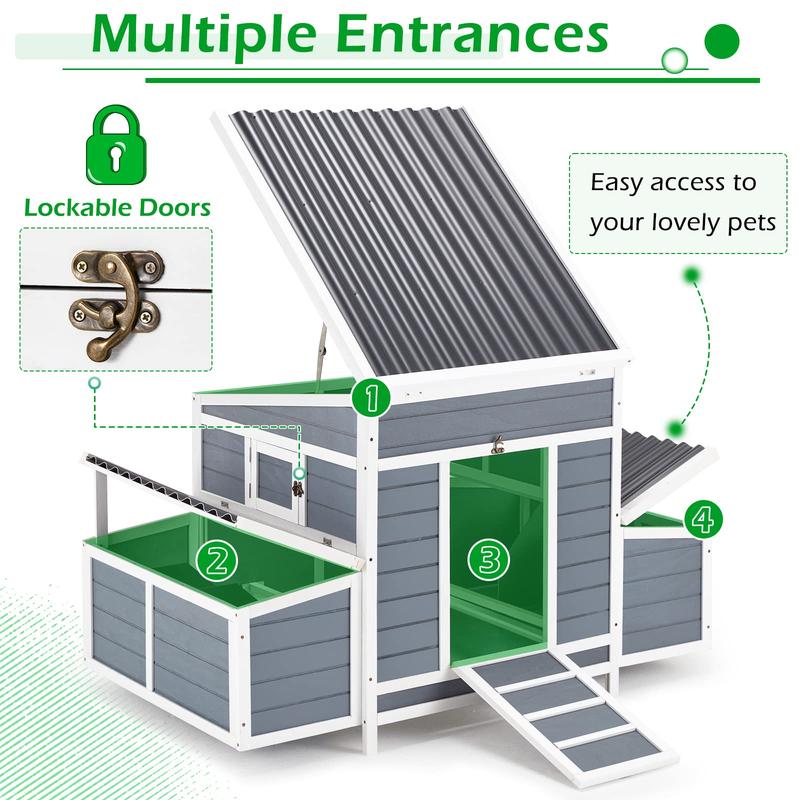 Multiple Entrances

Lockable Doors

Easy access to your lovely pets

1

2

3

4