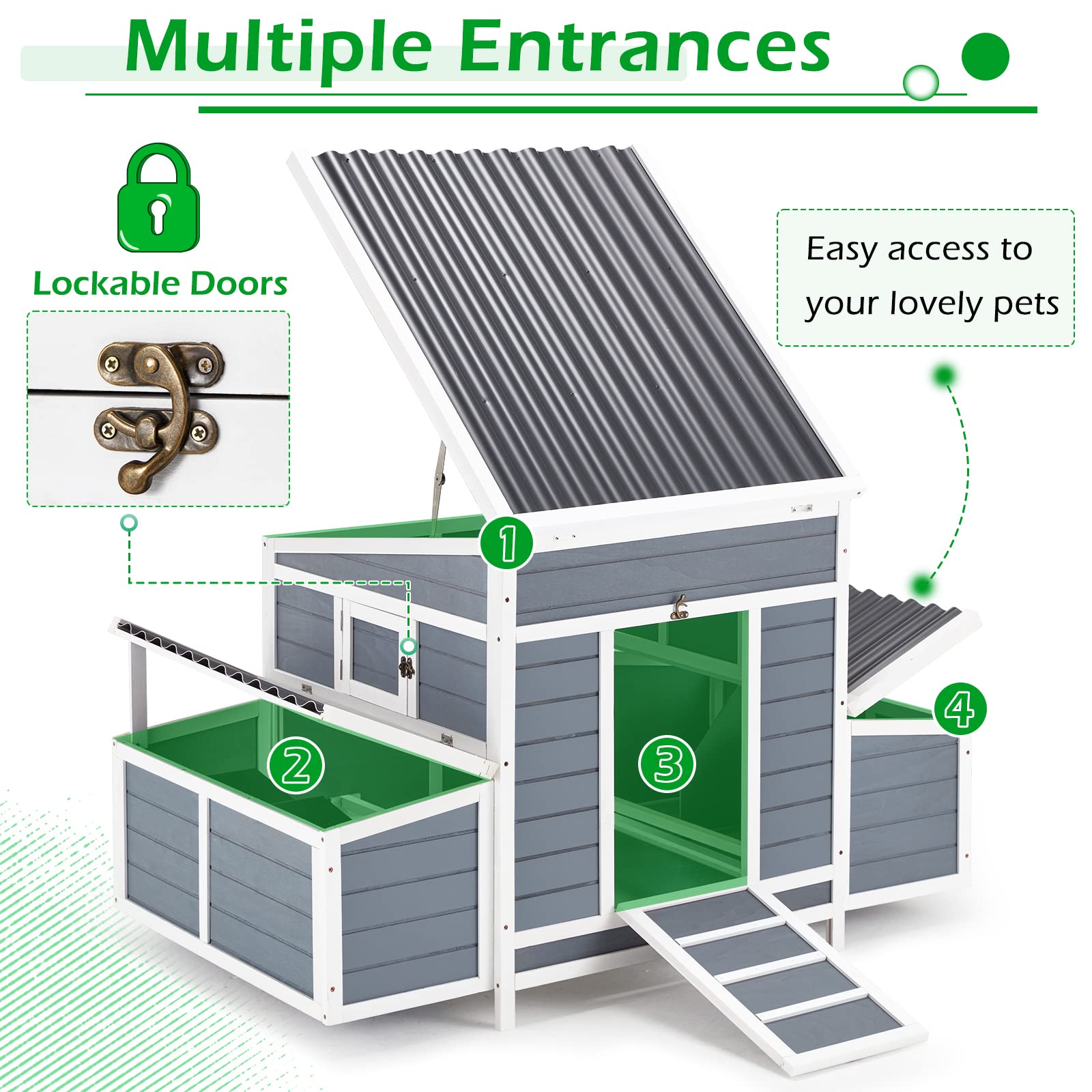 Multiple Entrances

Lockable Doors

Easy access to your lovely pets

1

2

3

4