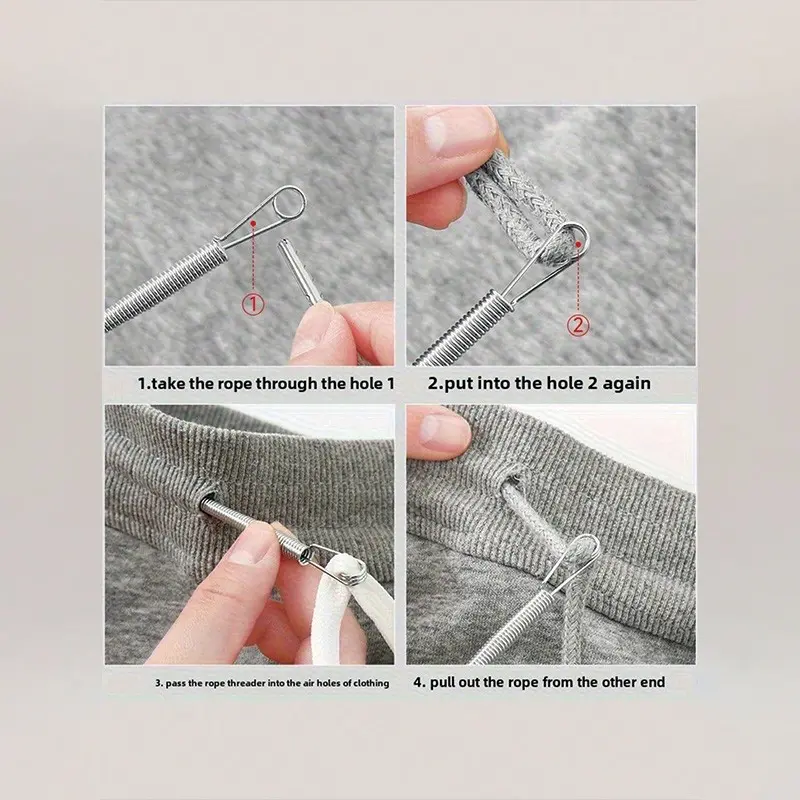 ①

1.take the rope through the hole 1

②

2.put into the hole 2 again

3. pass the rope threader into the air holes of clothing

4. pull out the rope from the other end