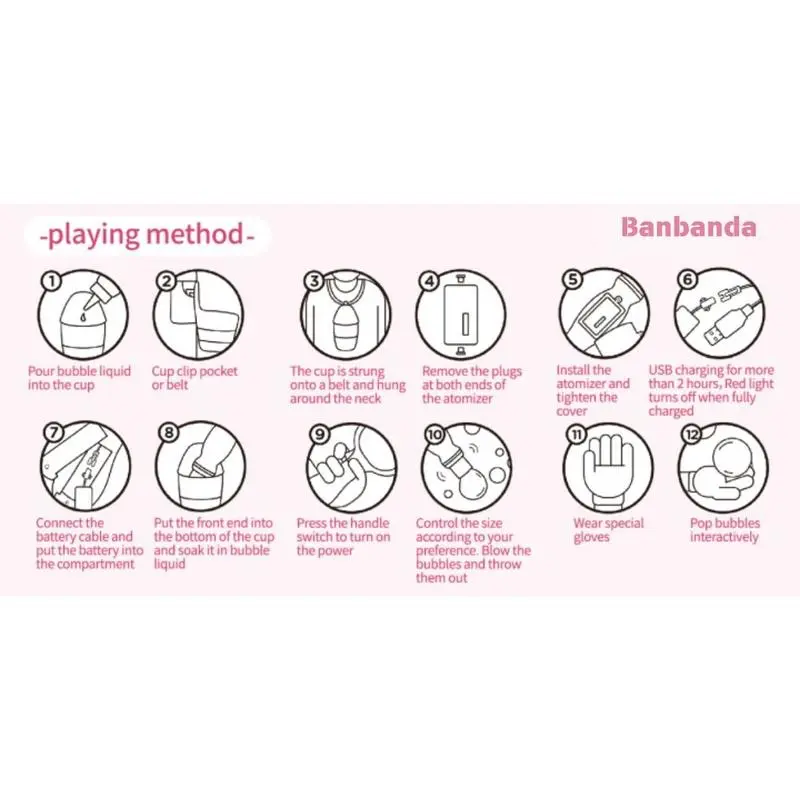 -playing method-

Banbanda

1
Pour bubble liquid into the cup

2
Cup clip pocket or belt

3
The cup is strung onto a belt and hung around the neck

4
Remove the plugs at both ends of the atomizer

5
Install the atomizer and tighten the cover

6
USB charging for more than 2 hours, Red light turns off when fully charged

7
Connect the battery cable and put the battery into the compartment

8
Put the front end into the bottom of the cup and soak it in bubble liquid

9
Press the handle switch to turn on the power

10
Control the size according to your preference. Blow the bubbles and throw them out

11
Wear special gloves

12
Pop bubbles interactively