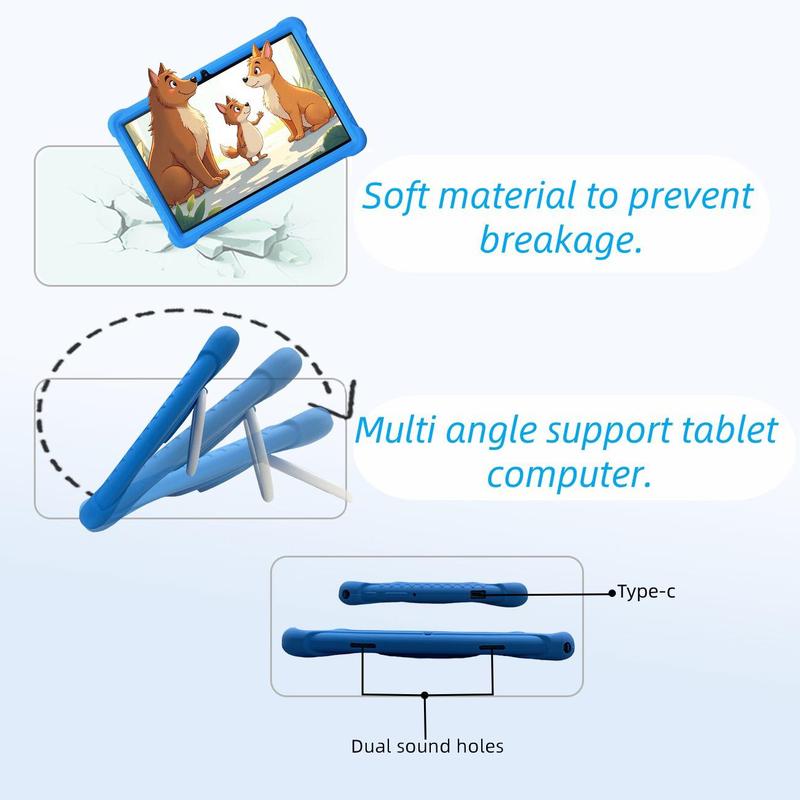 Soft material to prevent breakage.

Multi angle support tablet computer.

Type-c

Dual sound holes