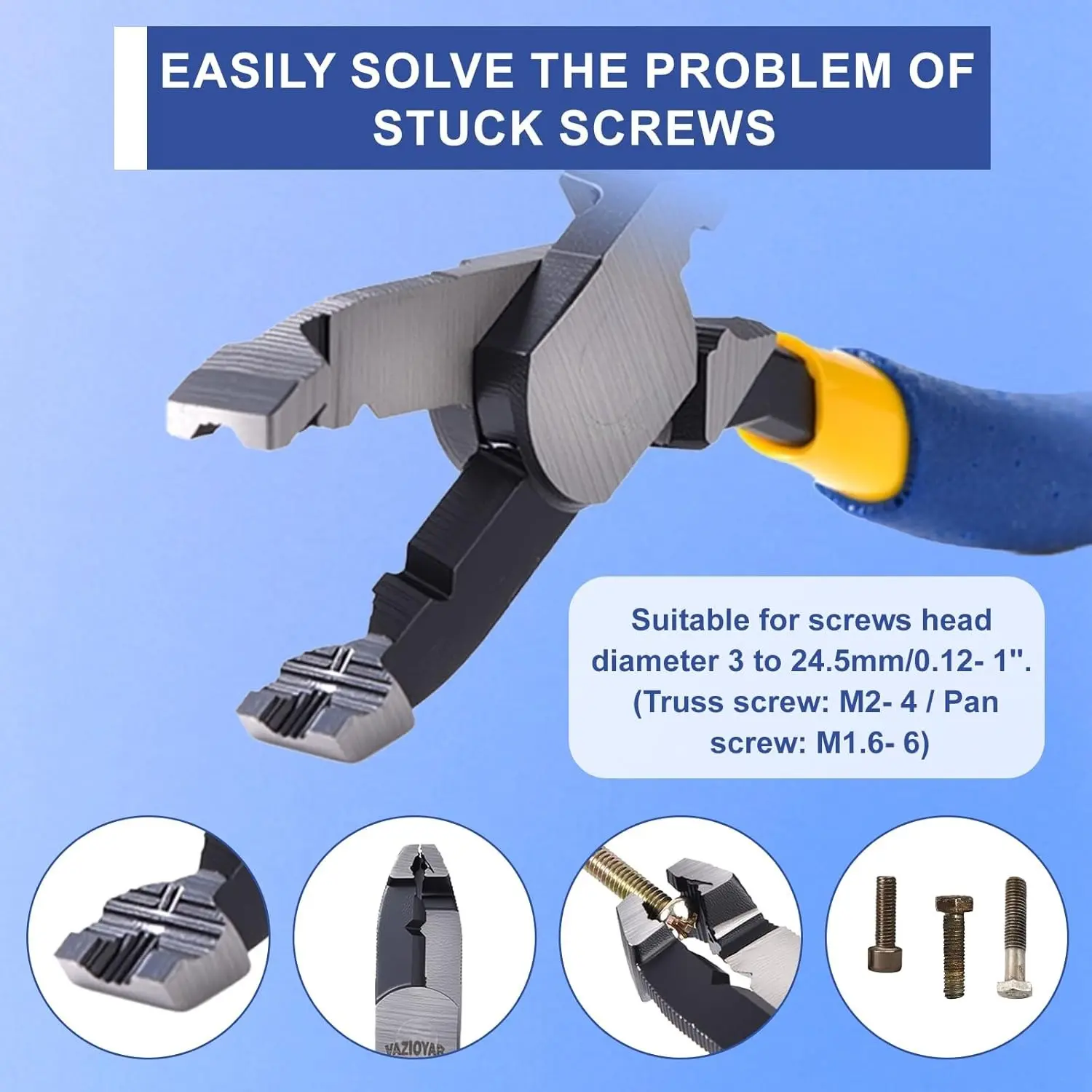 EASILY SOLVE THE PROBLEM OF STUCK SCREWS

Suitable for screws head diameter 3 to 24.5mm/0.12- 1''. (Truss screw: M2- 4 / Pan screw: M1.6- 6)

VAZIOYAR