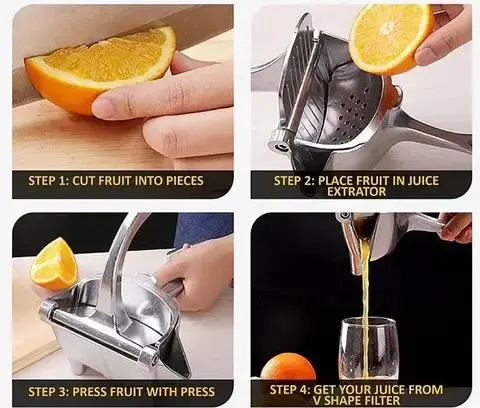 STEP 1: CUT FRUIT INTO PIECES

STEP 2: PLACE FRUIT IN JUICE EXTRATOR

STEP 3: PRESS FRUIT WITH PRESS

STEP 4: GET YOUR JUICE FROM V SHAPE FILTER