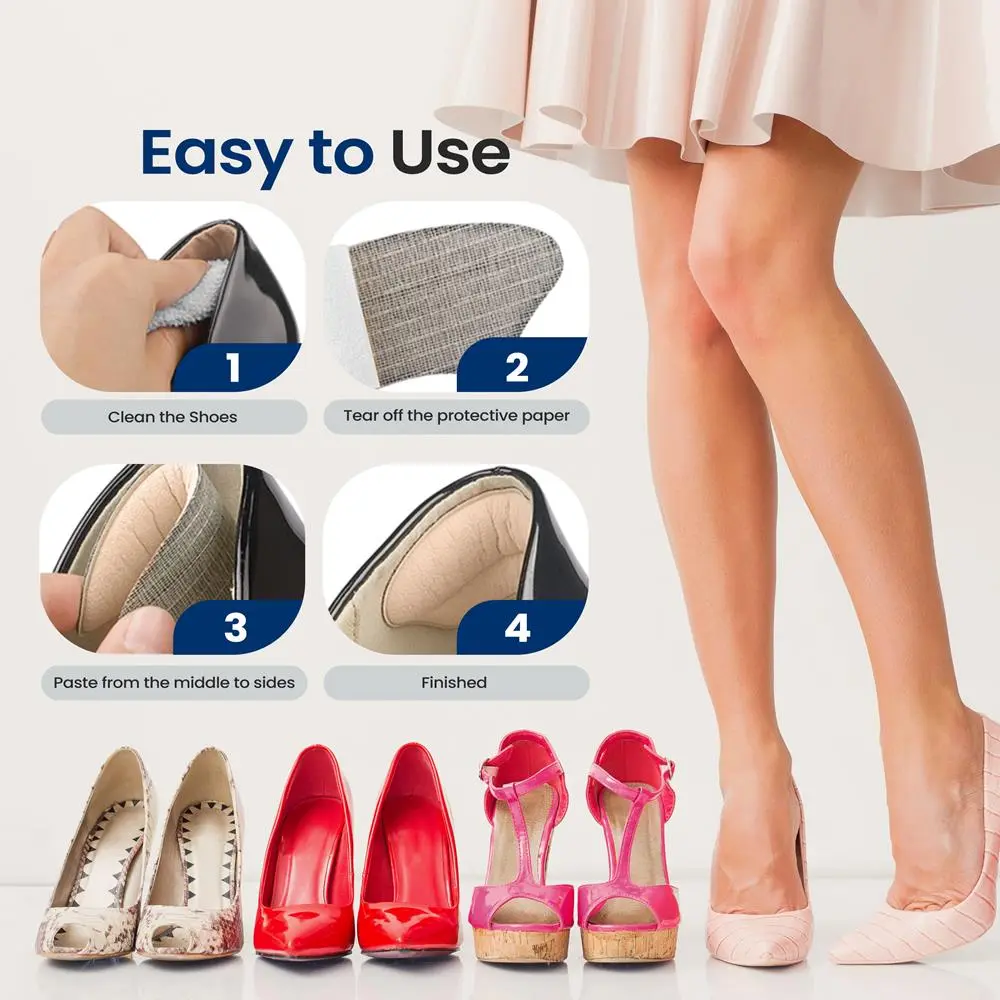 Easy to Use

1

Clean the Shoes

2

Tear off the protective paper

3

Paste from the middle to sides

4

Finished