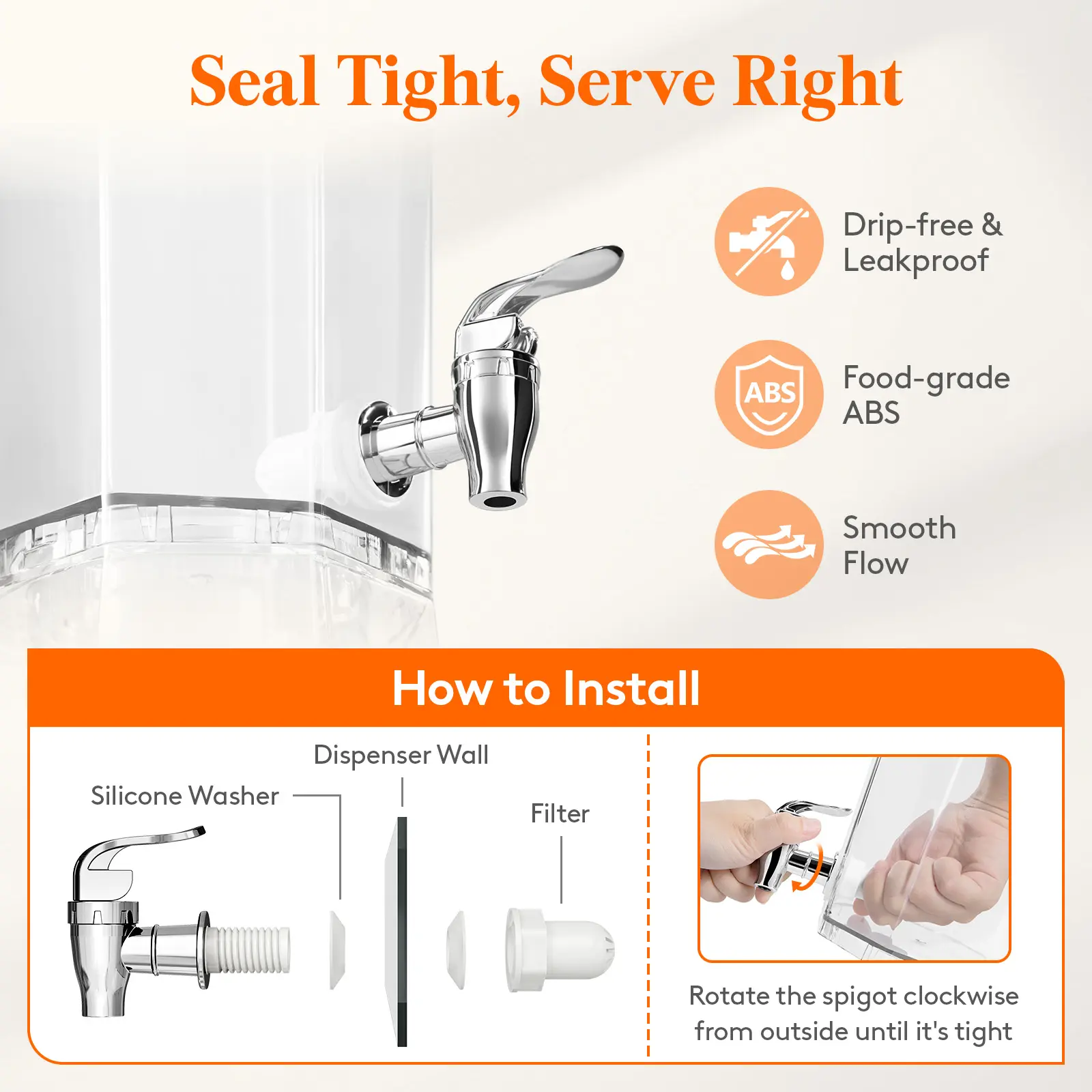 Seal Tight, Serve Right

Drip-free & Leakproof

ABS

Food-grade ABS

Smooth Flow

How to Install

Dispenser Wall

Silicone Washer

Filter

Rotate the spigot clockwise from outside until it's tight