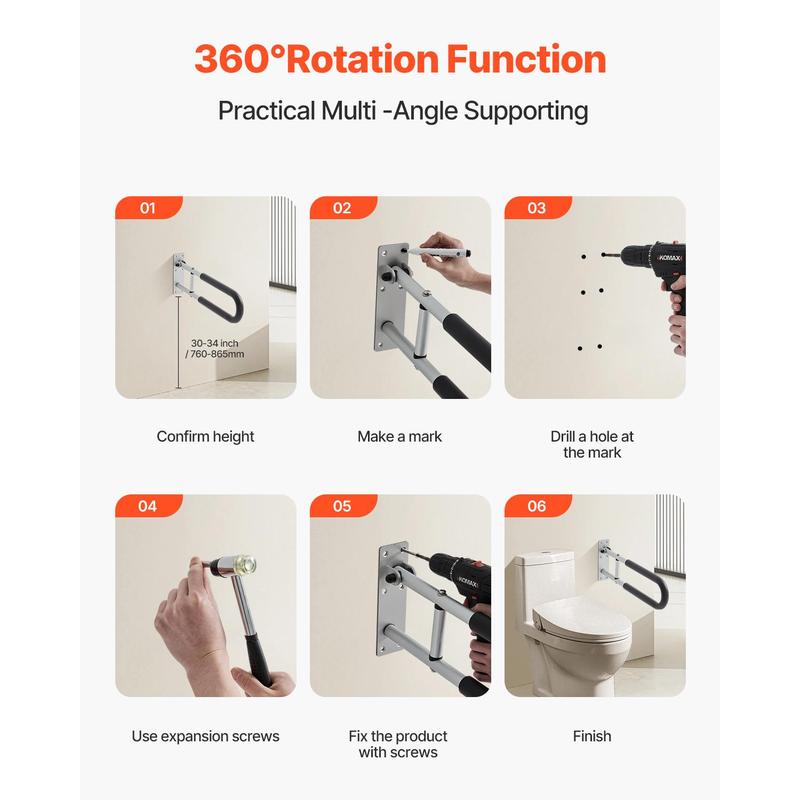 360°Rotation Function

Practical Multi -Angle Supporting

01

30-34 inch / 760-865mm

Confirm height

02

Make a mark

03

KOMAX

Drill a hole at the mark

04

Use expansion screws

05

KOMAX

Fix the product with screws

06

Finish