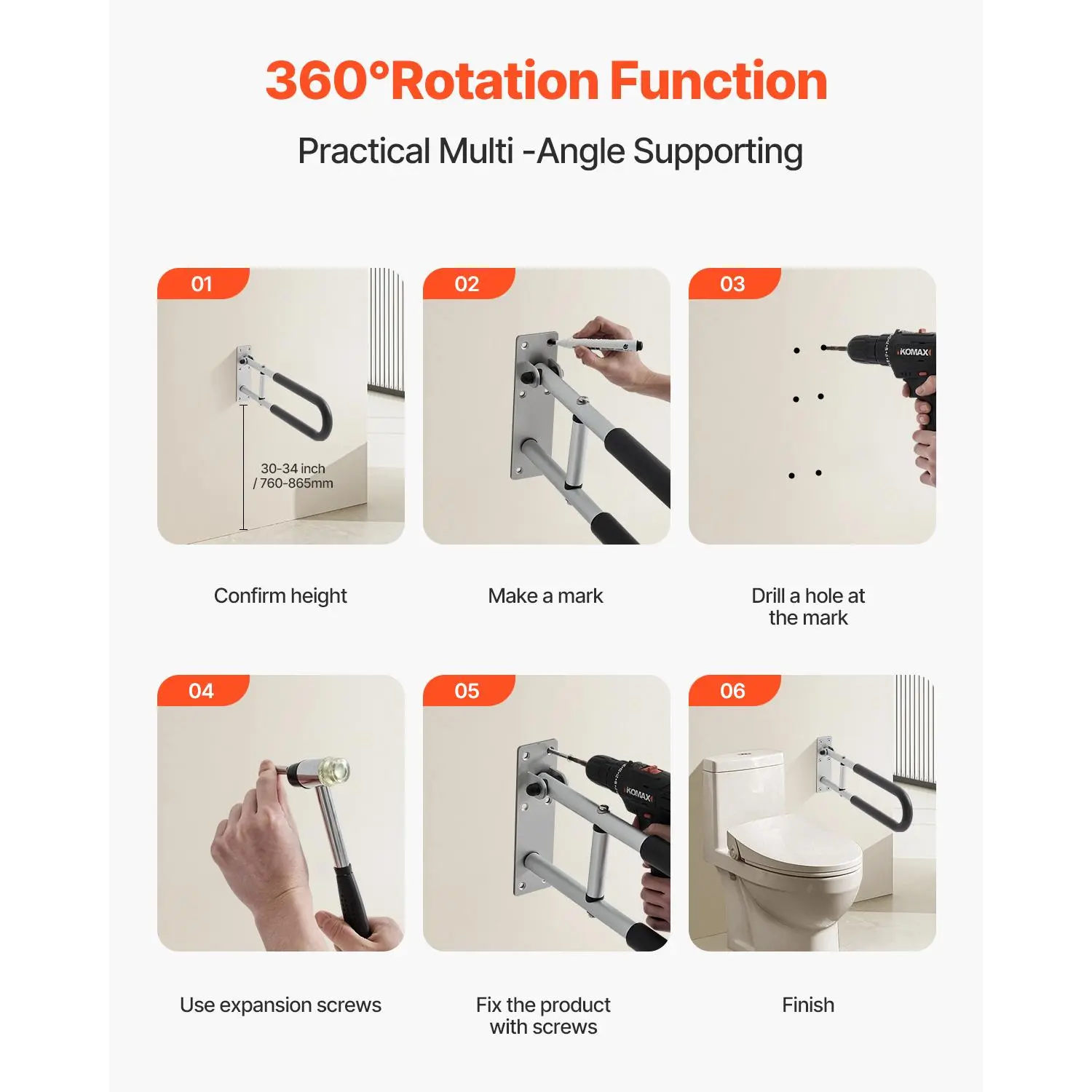 360°Rotation Function

Practical Multi -Angle Supporting

01

30-34 inch / 760-865mm

Confirm height

02

Make a mark

03

KOMAX

Drill a hole at the mark

04

Use expansion screws

05

KOMAX

Fix the product with screws

06

Finish