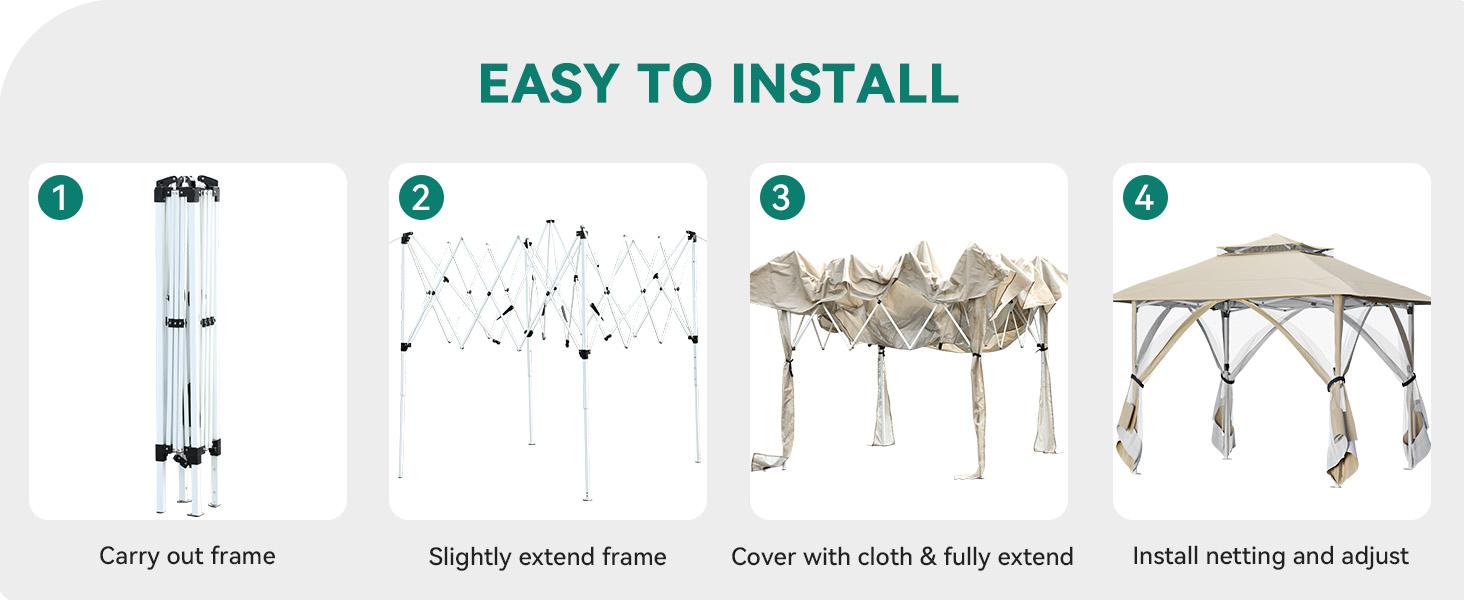 EASY TO INSTALL

1

Carry out frame

2

Slightly extend frame

3

Cover with cloth & fully extend

4

Install netting and adjust