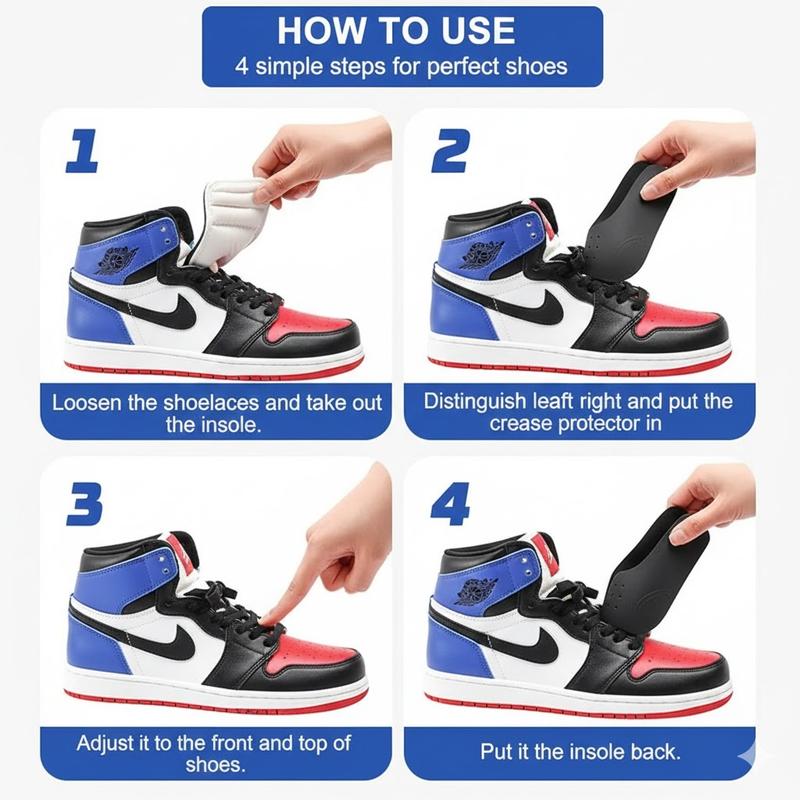 HOW TO USE
4 simple steps for perfect shoes

1

Loosen the shoelaces and take out the insole.

2

Distinguish leaft right and put the crease protector in

3

Adjust it to the front and top of shoes.

4

Put it the insole back.