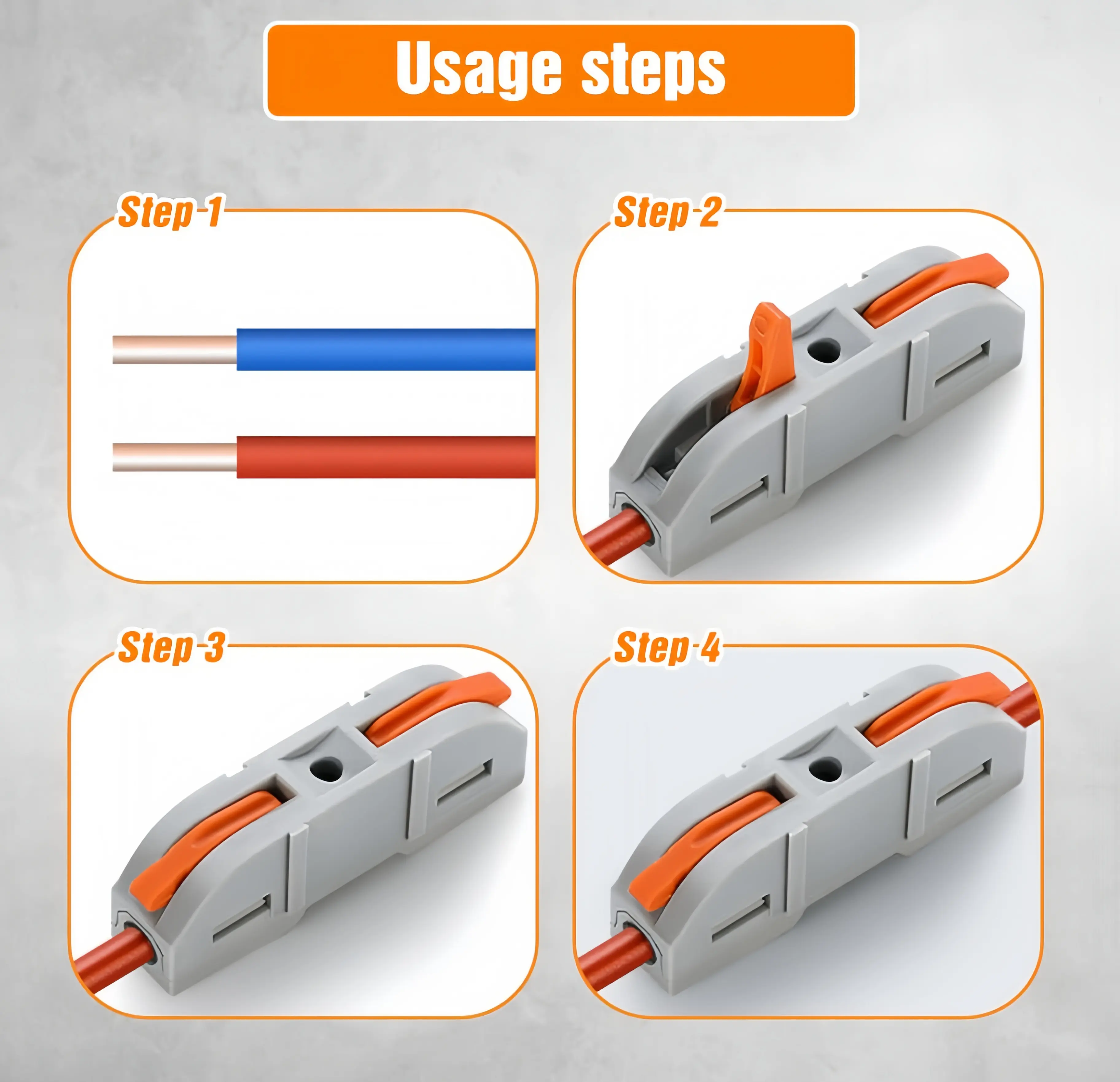 Usage steps

Step-1

Step-2

Step-3

Step-4