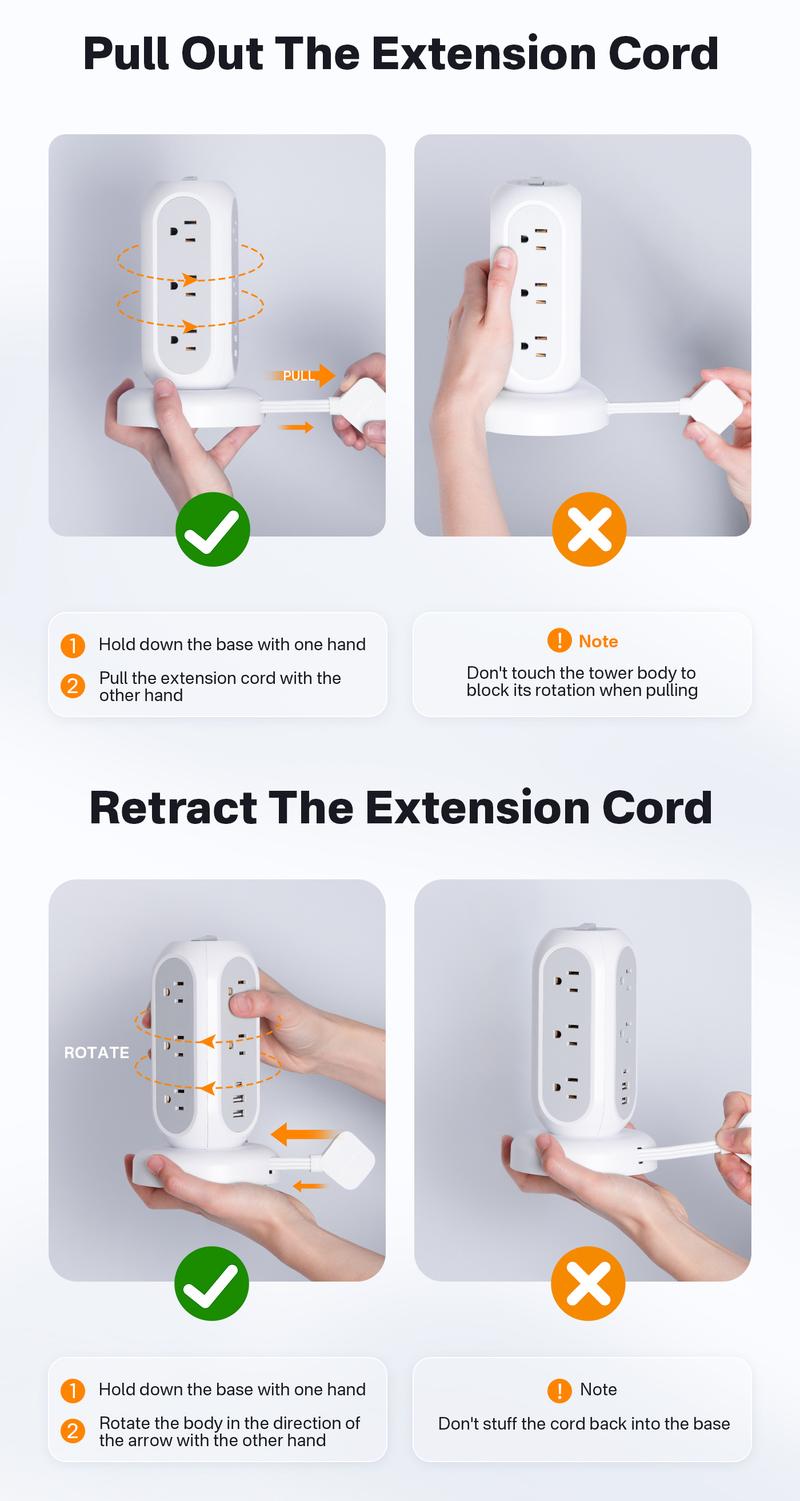 Pull Out The Extension Cord

PULL

1 Hold down the base with one hand

2 Pull the extension cord with the other hand

! Note

Don't touch the tower body to block its rotation when pulling

Retract The Extension Cord

ROTATE

1 Hold down the base with one hand

2 Rotate the body in the direction of the arrow with the other hand

! Note

Don't stuff the cord back into the base