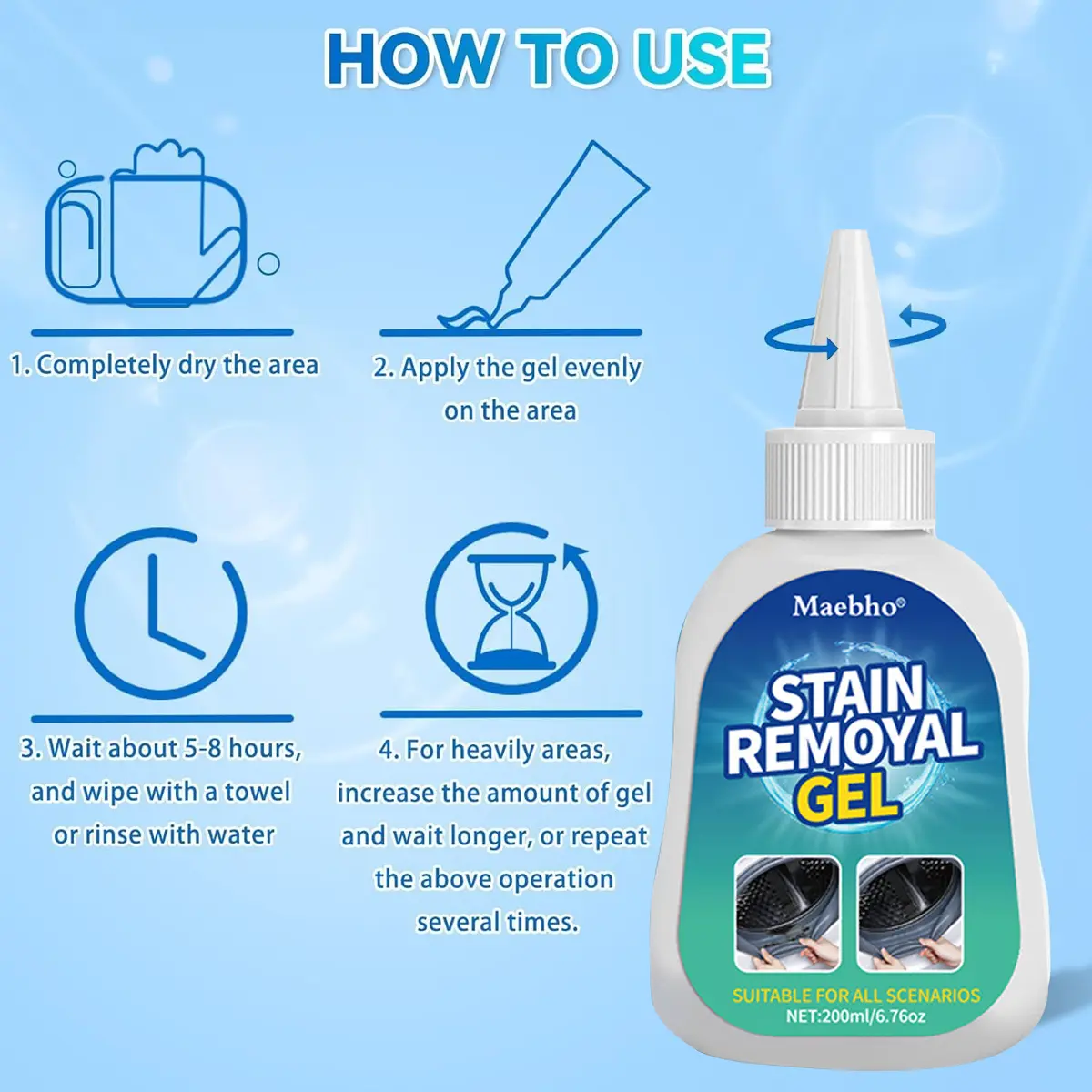 HOW TO USE

1. Completely dry the area

2. Apply the gel evenly on the area

3. Wait about 5-8 hours, and wipe with a towel or rinse with water

4. For heavily areas, increase the amount of gel and wait longer, or repeat the above operation several times.

Maebho®

STAIN REMOVAL GEL

SUITABLE FOR ALL SCENARIOS
NET:200ml/6.76oz