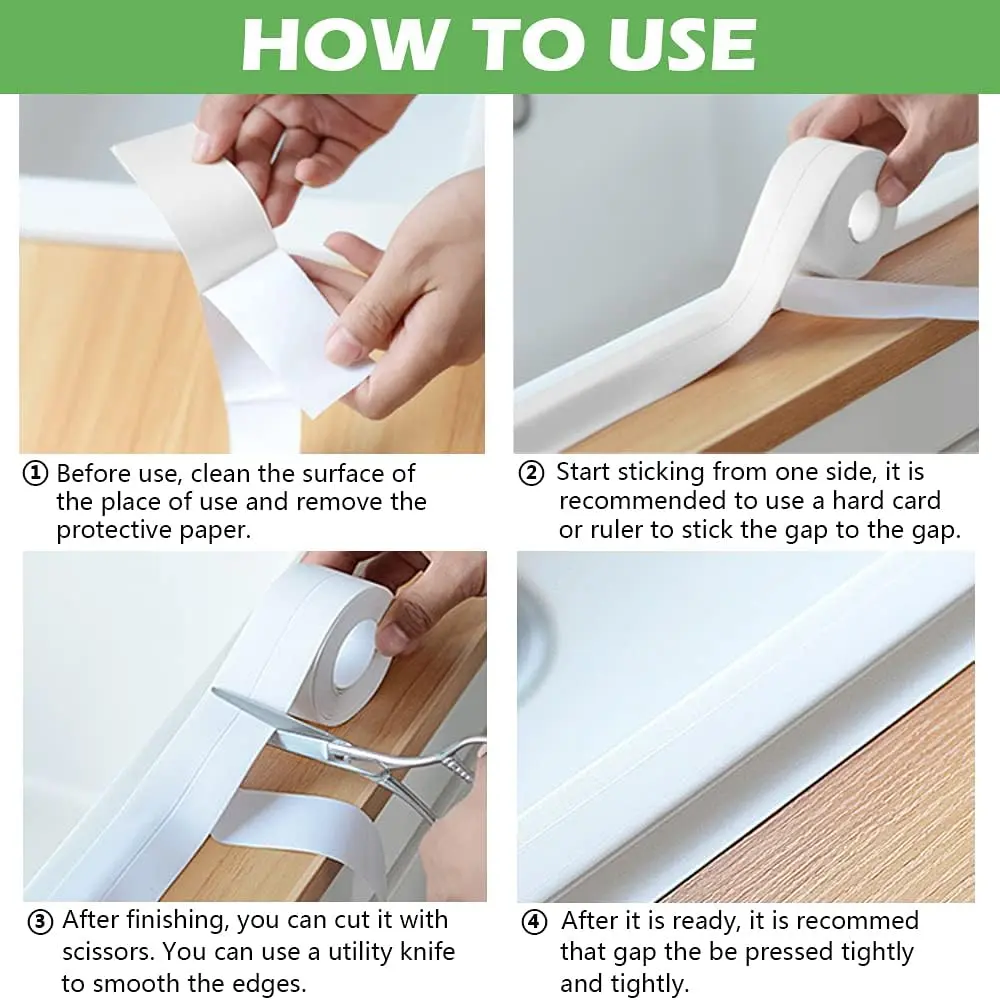 HOW TO USE

① Before use, clean the surface of the place of use and remove the protective paper.

② Start sticking from one side, it is recommended to use a hard card or ruler to stick the gap to the gap.

③ After finishing, you can cut it with scissors. You can use a utility knife to smooth the edges.

④ After it is ready, it is recommed that gap the be pressed tightly and tightly.