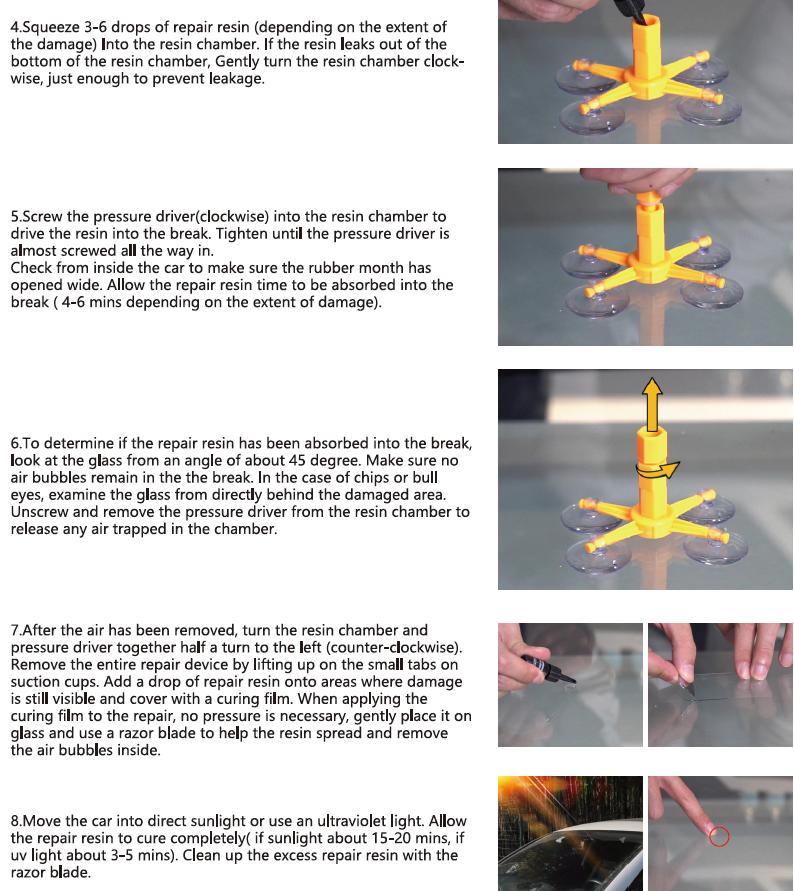 4.Squeeze 3-6 drops of repair resin (depending on the extent of the damage) Into the resin chamber. If the resin leaks out of the bottom of the resin chamber, Gently turn the resin chamber clockwise, just enough to prevent leakage.

5.Screw the pressure driver(clockwise) into the resin chamber to drive the resin into the break. Tighten until the pressure driver is almost screwed all the way in.
Check from inside the car to make sure the rubber month has opened wide. Allow the repair resin time to be absorbed into the break ( 4-6 mins depending on the extent of damage).

6.To determine if the repair resin has been absorbed into the break, look at the glass from an angle of about 45 degree. Make sure no air bubbles remain in the the break. In the case of chips or bull eyes, examine the glass from directly behind the damaged area. Unscrew and remove the pressure driver from the resin chamber to release any air trapped in the chamber.

7.After the air has been removed, turn the resin chamber and pressure driver together half a turn to the left (counter-clockwise). Remove the entire repair device by lifting up on the small tabs on suction cups. Add a drop of repair resin onto areas where damage is still visible and cover with a curing film. When applying the curing film to the repair, no pressure is necessary, gently place it on glass and use a razor blade to help the resin spread and remove the air bubbles inside.

8.Move the car into direct sunlight or use an ultraviolet light. Allow the repair resin to cure completely( if sunlight about 15-20 mins, if uv light about 3-5 mins). Clean up the excess repair resin with the razor blade.