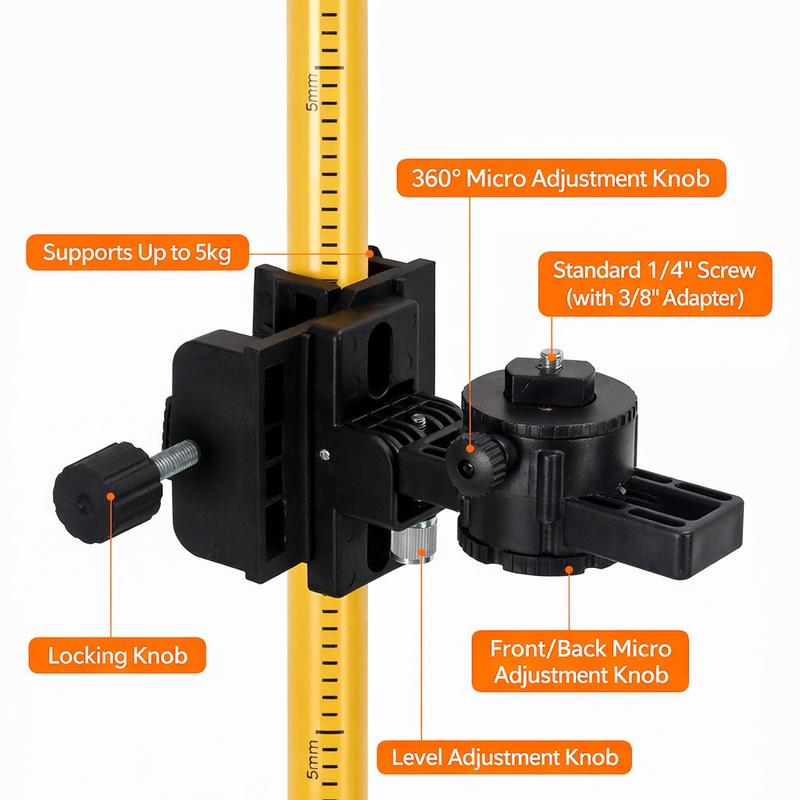 5mm

360° Micro Adjustment Knob

Supports Up to 5kg

Standard 1/4" Screw (with 3/8" Adapter)

Locking Knob

Front/Back Micro Adjustment Knob

Level Adjustment Knob

5mm